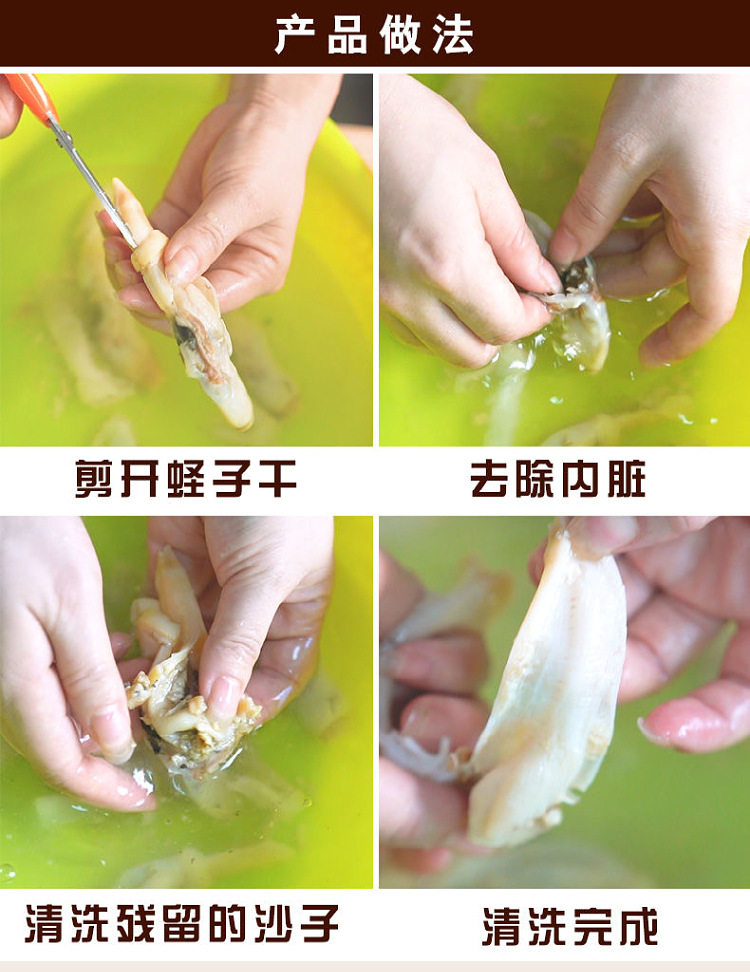 产品做法

剪开蛏子干

去除内脏

清洗残留的沙子

清洗完成