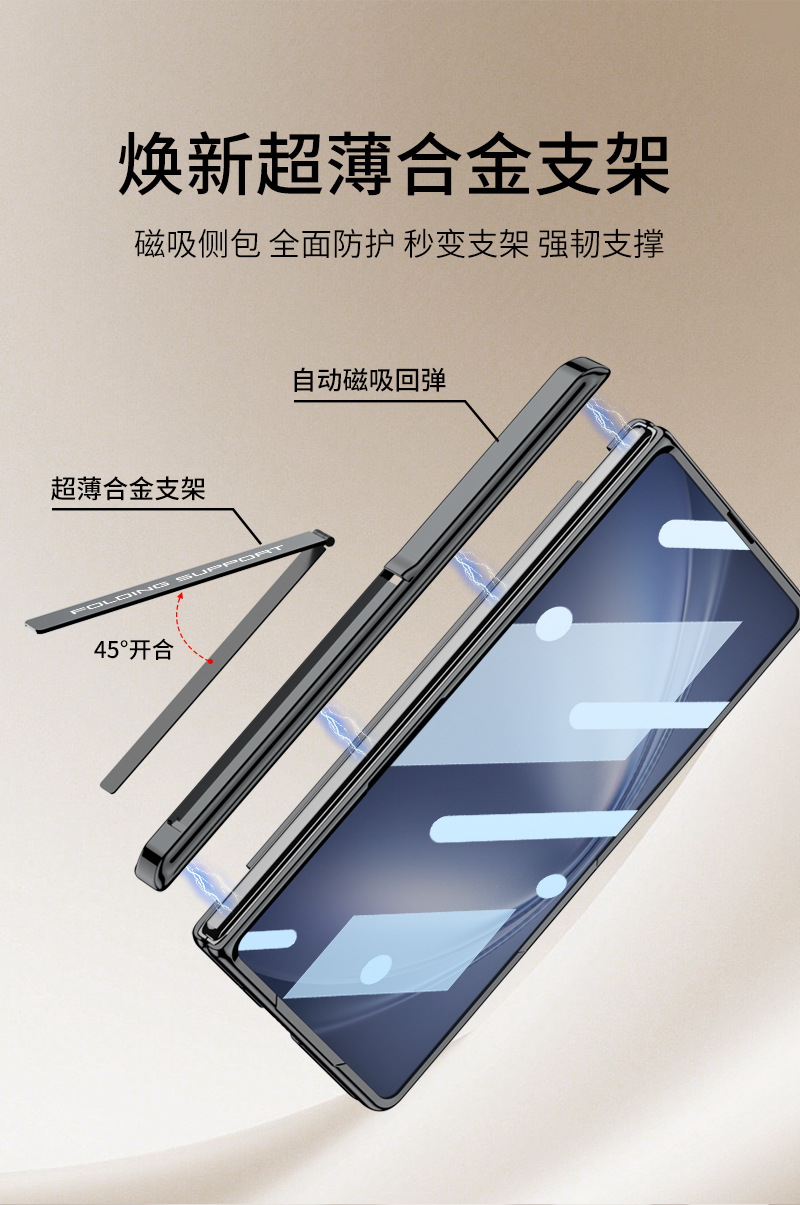 焕新超薄合金支架

磁吸侧包 全面防护 秒变支架 强韧支撑

自动磁吸回弹

超薄合金支架

FOLDING SUPPORT

45°开合