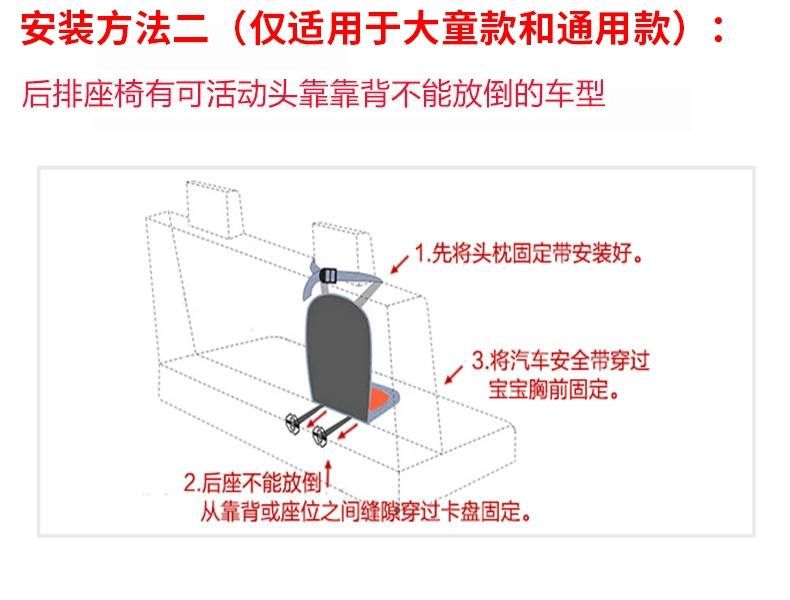 安装方法二（仅适用于大童款和通用款）：

后排座椅有可活动头靠靠背不能放倒的车型

1.先将头枕固定带安装好。

3.将汽车安全带穿过宝宝胸前固定。

2.后座不能放倒
从靠背或座位之间缝隙穿过卡盘固定。