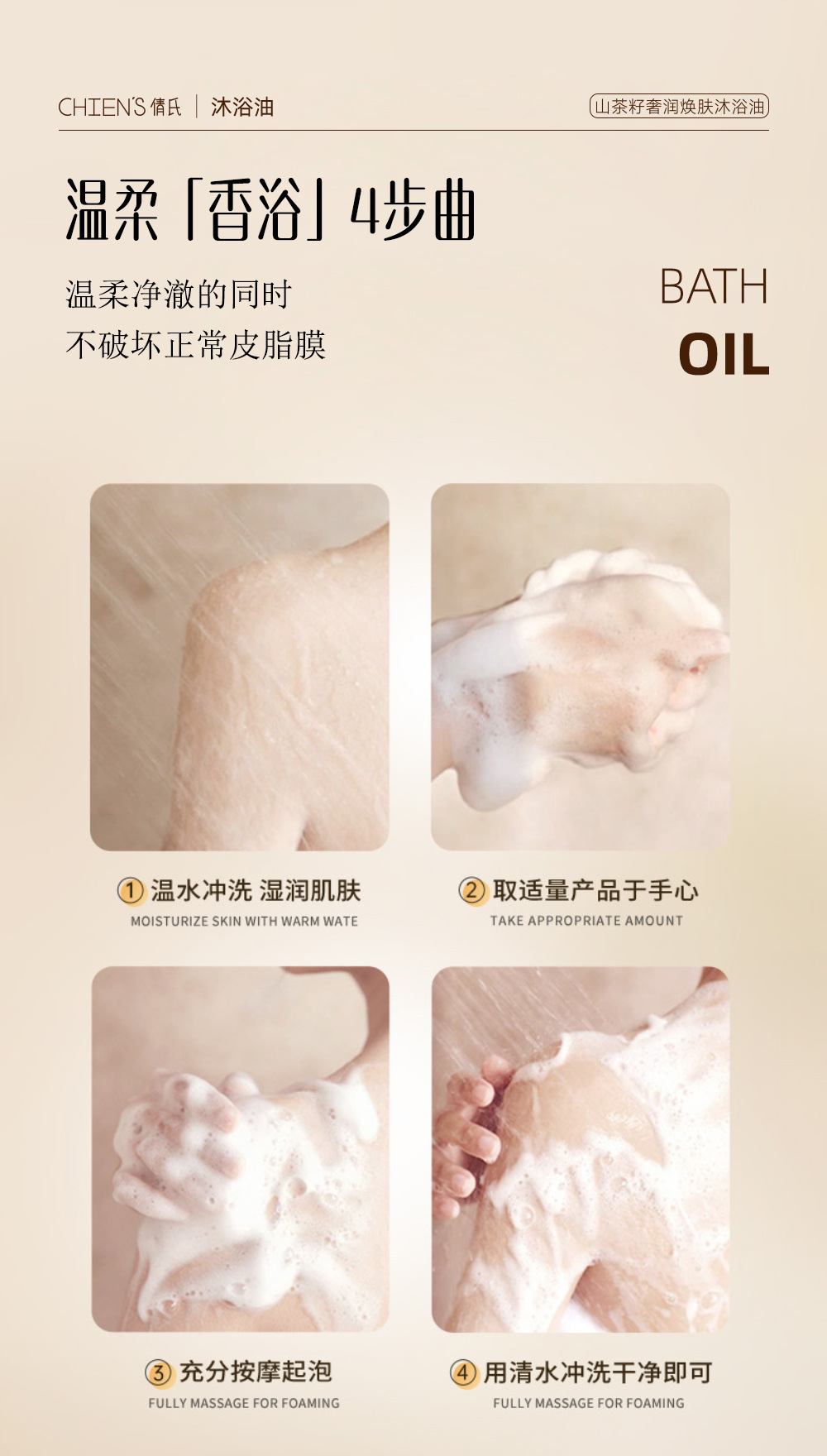 CHIEN'S 倩氏 | 沐浴油

山茶籽奢润焕肤沐浴油

温柔「香浴」4步曲

温柔净澈的同时
不破坏正常皮脂膜

BATH
OIL

① 温水冲洗 湿润肌肤
MOISTURIZE SKIN WITH WARM WATE

② 取适量产品于手心
TAKE APPROPRIATE AMOUNT

③ 充分按摩起泡
FULLY MASSAGE FOR FOAMING

④ 用清水冲洗干净即可
FULLY MASSAGE FOR FOAMING