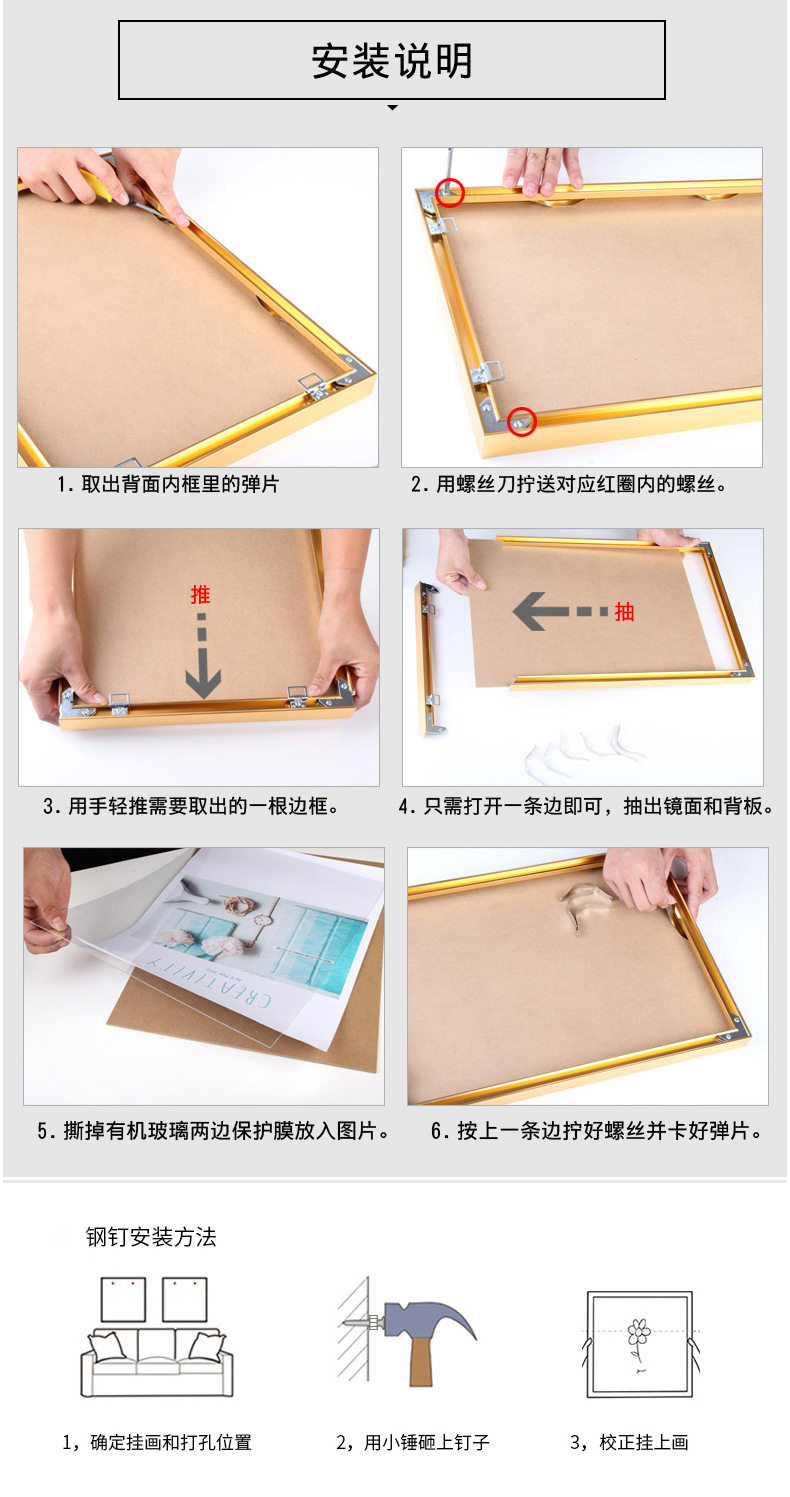 安装说明

1. 取出背面内框里的弹片

2. 用螺丝刀拧送对应红圈内的螺丝。

推

3. 用手轻推需要取出的一根边框。

抽

4. 只需打开一条边即可，抽出镜面和背板。

CREATIVITY

5. 撕掉有机玻璃两边保护膜放入图片。

6. 按上一条边拧好螺丝并卡好弹片。

钢钉安装方法

1，确定挂画和打孔位置

2，用小锤砸上钉子

3，校正挂上画