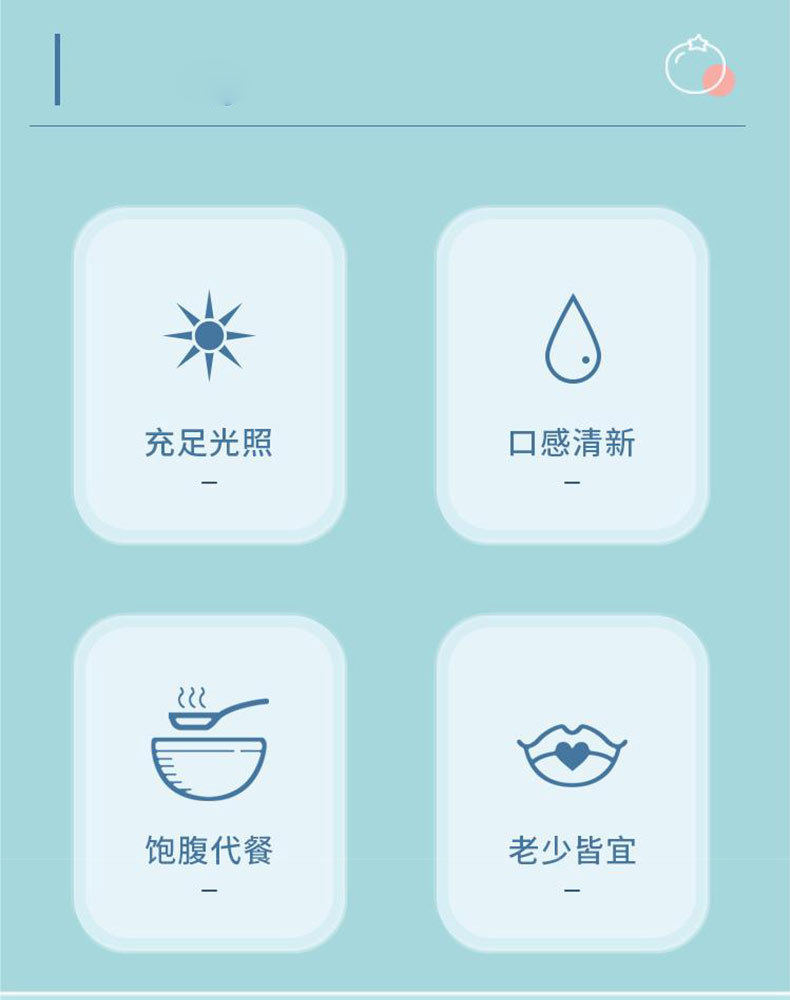 充足光照
-

口感清新
-

饱腹代餐
-

老少皆宜
-