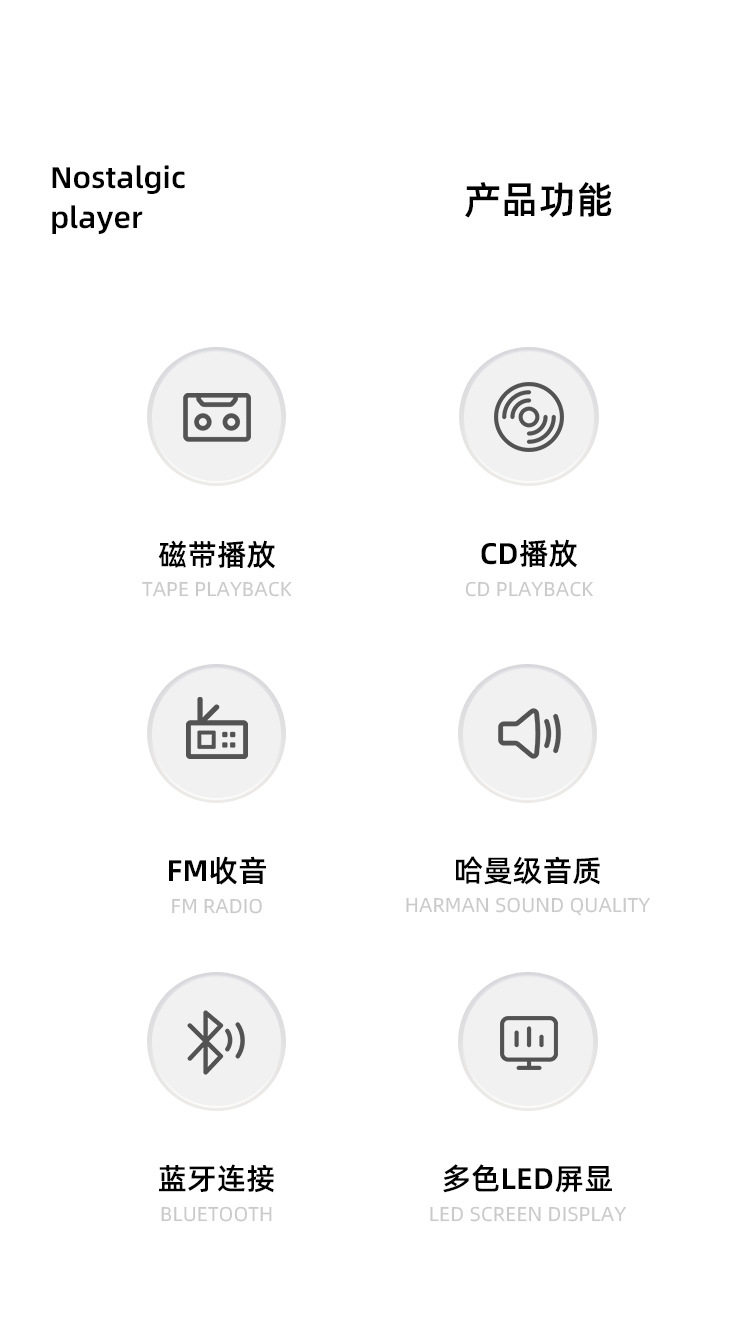 Nostalgic player

产品功能

磁带播放
TAPE PLAYBACK

CD播放
CD PLAYBACK

FM收音
FM RADIO

哈曼级音质
HARMAN SOUND QUALITY

蓝牙连接
BLUETOOTH

多色LED屏显
LED SCREEN DISPLAY