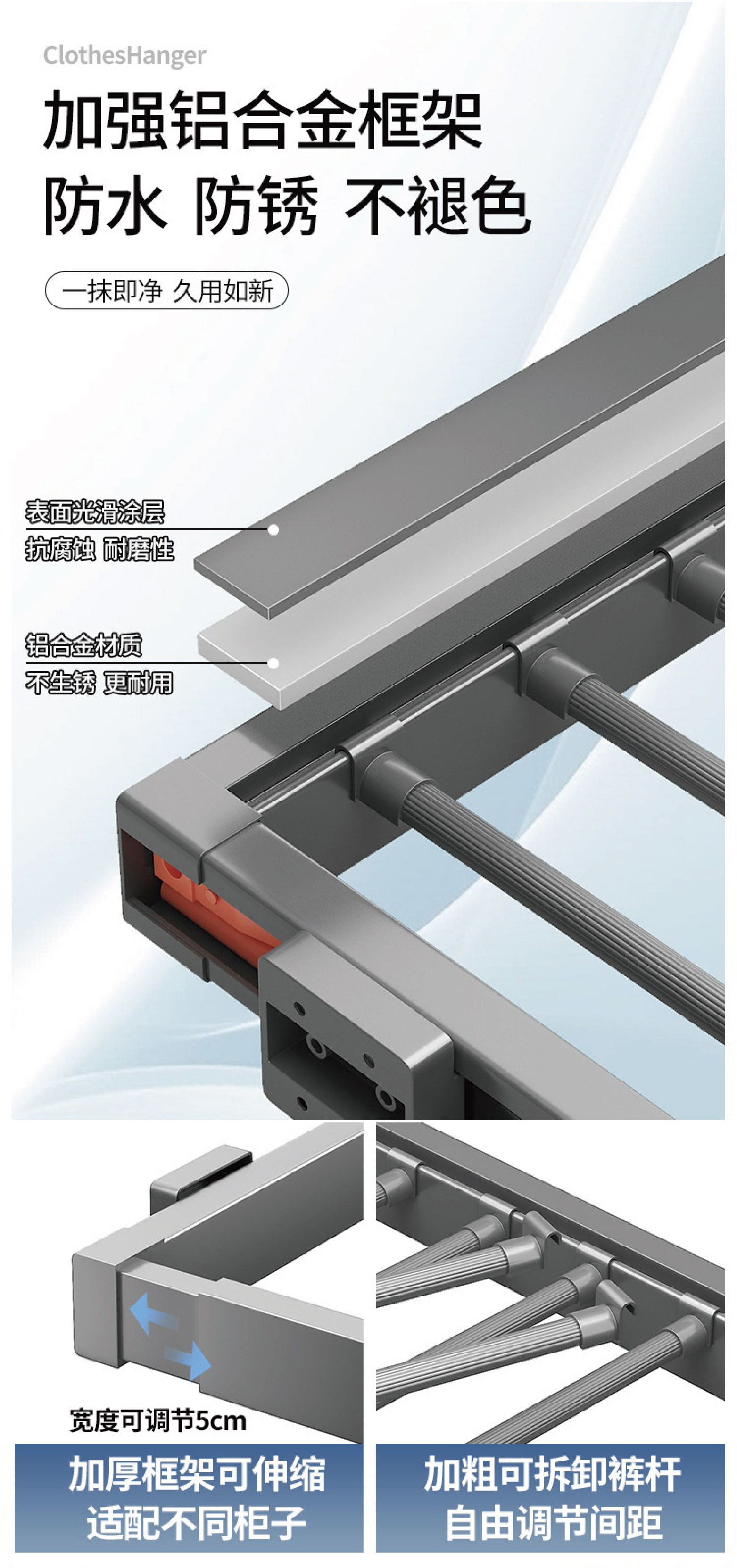 ClothesHanger

加强铝合金框架
防水 防锈 不褪色

一抹即净 久用如新

表面光滑涂层
抗腐蚀 耐磨性

铝合金材质
不生锈 更耐用

宽度可调节5cm

加厚框架可伸缩
适配不同柜子

加粗可拆卸裤杆
自由调节间距