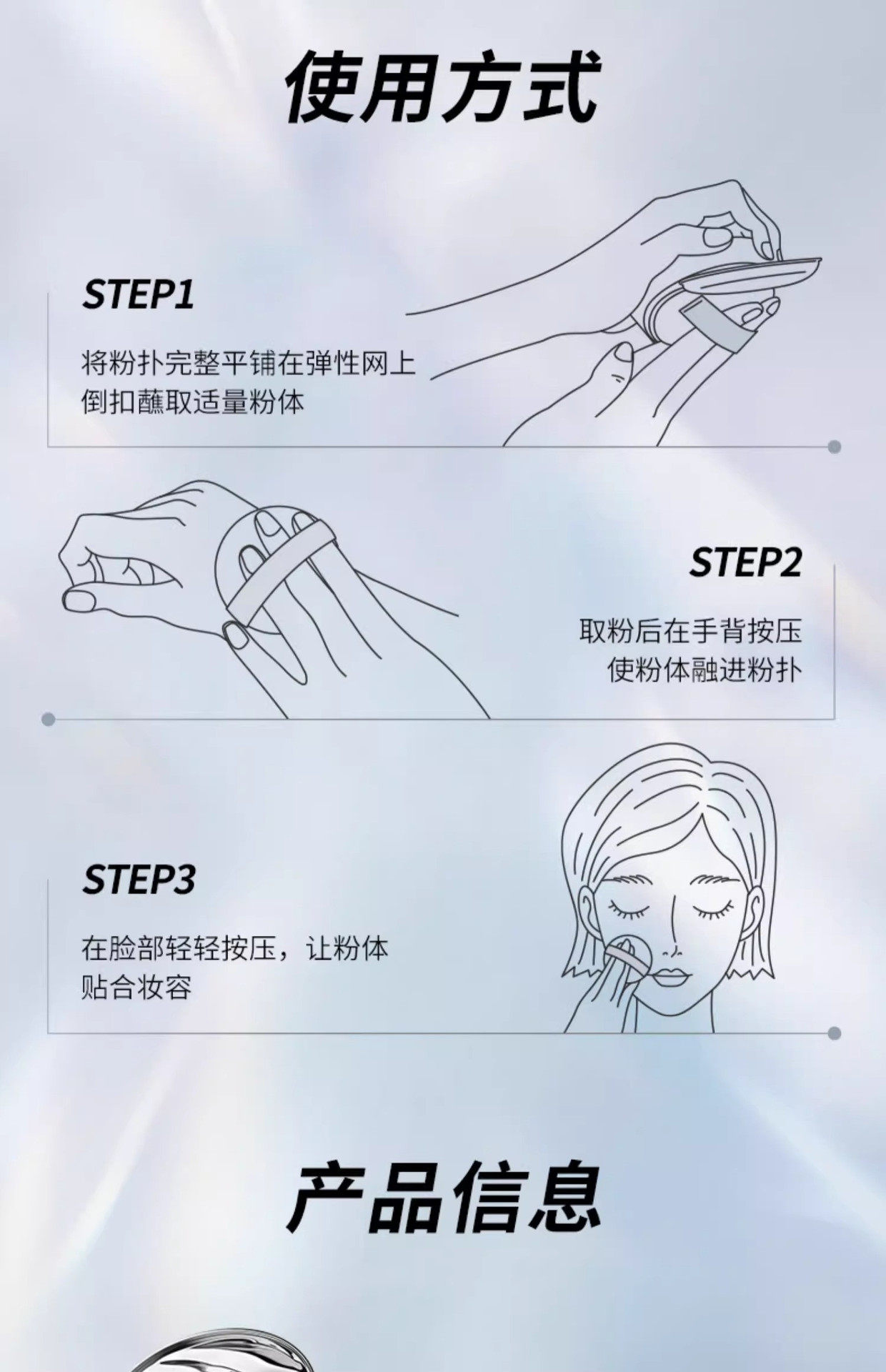 使用方式

STEP1

将粉扑完整平铺在弹性网上
倒扣蘸取适量粉体

STEP2

取粉后在手背按压
使粉体融进粉扑

STEP3

在脸部轻轻按压，让粉体
贴合妆容

产品信息