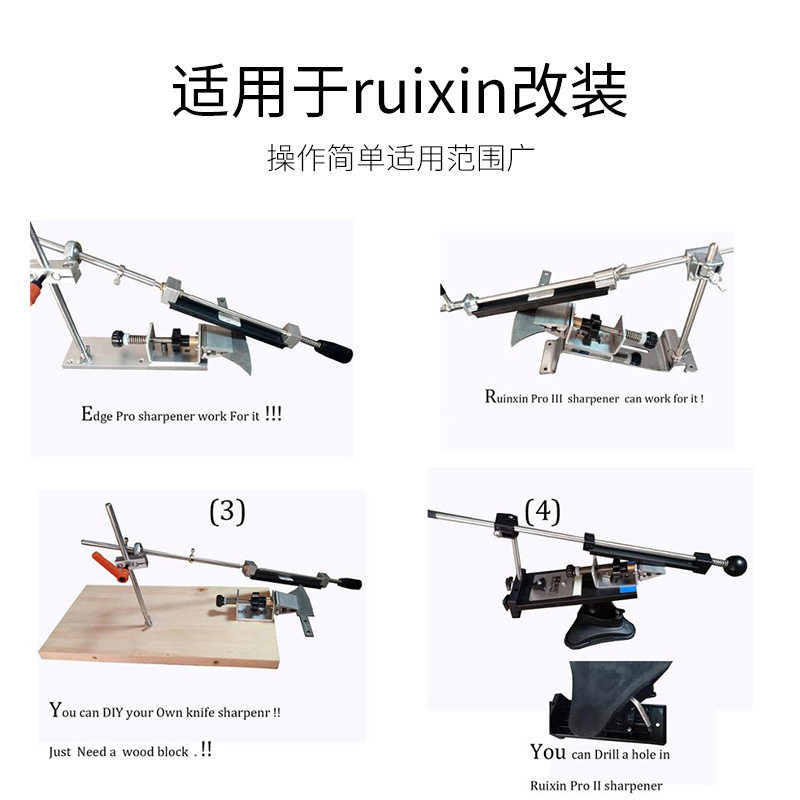 适用于ruixin改装

操作简单适用范围广

Edge Pro sharpener work For it !!!

Ruinxin Pro III sharpener can work for it !

(3)

You can DIY your Own knife sharpenr !!

Just Need a wood block . !!

(4)

You can Drill a hole in Ruixin Pro II sharpener