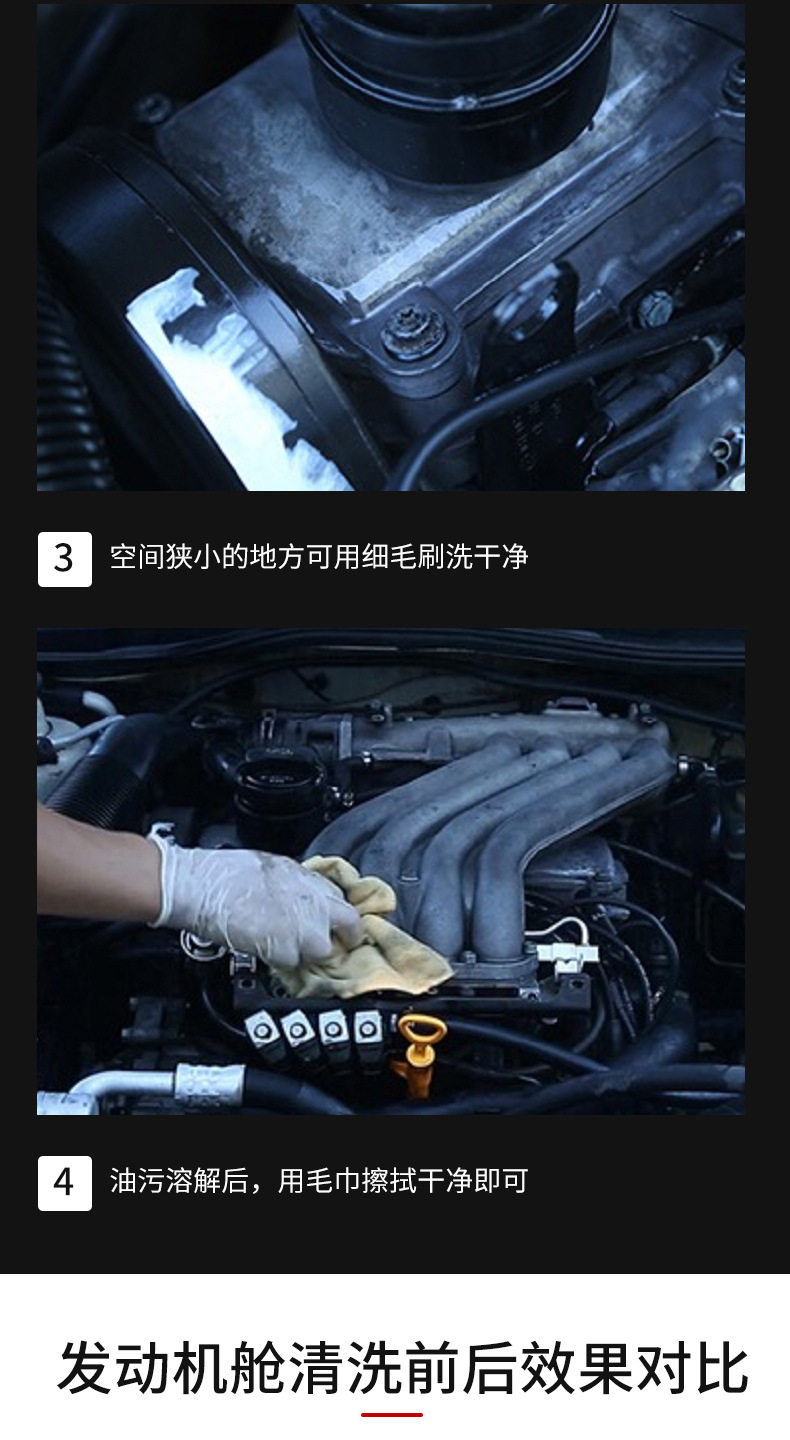 3 空间狭小的地方可用细毛刷洗干净

4 油污溶解后，用毛巾擦拭干净即可

发动机舱清洗前后效果对比