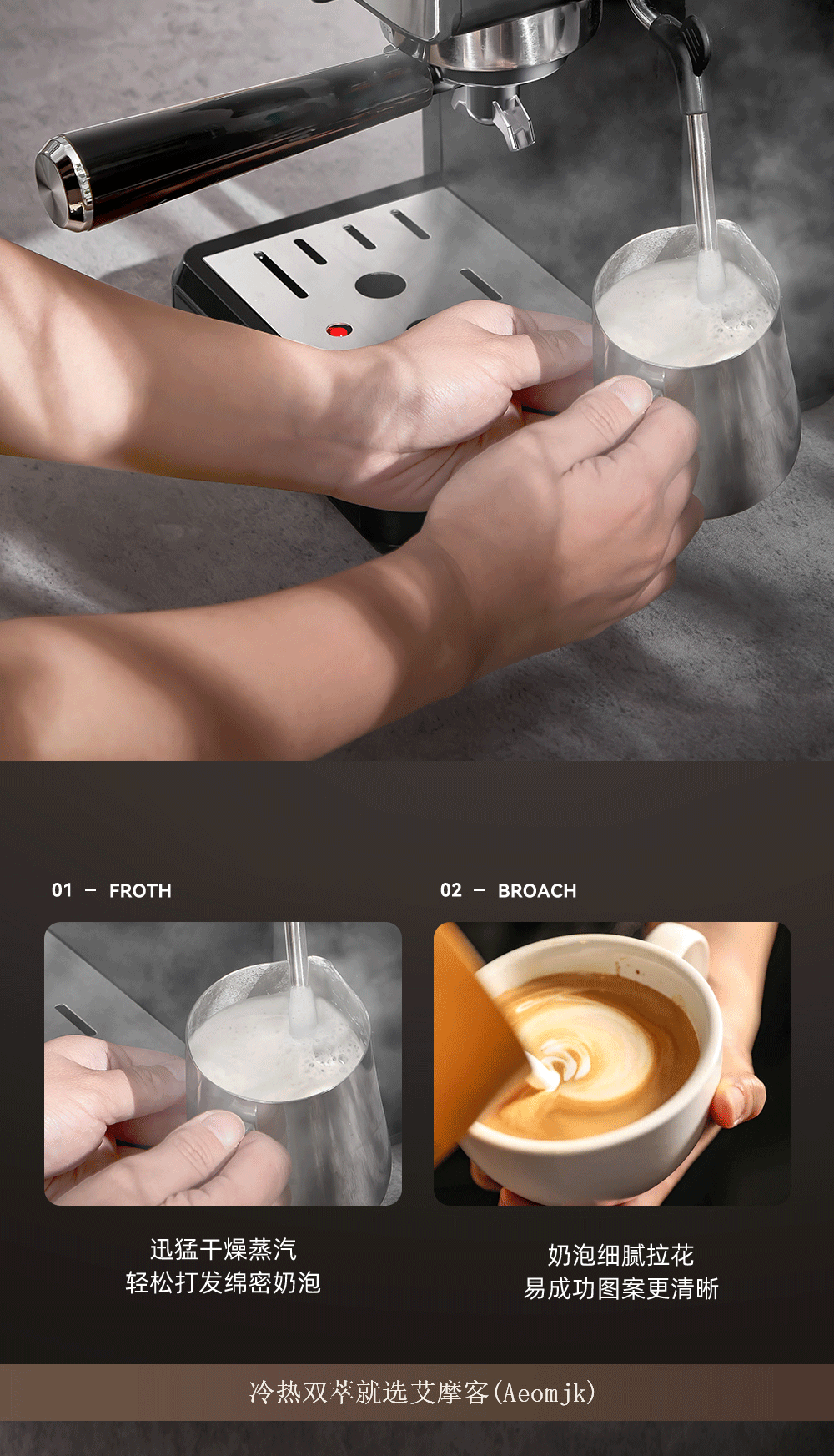 01 – FROTH

迅猛干燥蒸汽
轻松打发绵密奶泡

02 – BROACH

奶泡细腻拉花
易成功图案更清晰

冷热双萃就选艾摩客(Aeomjk)