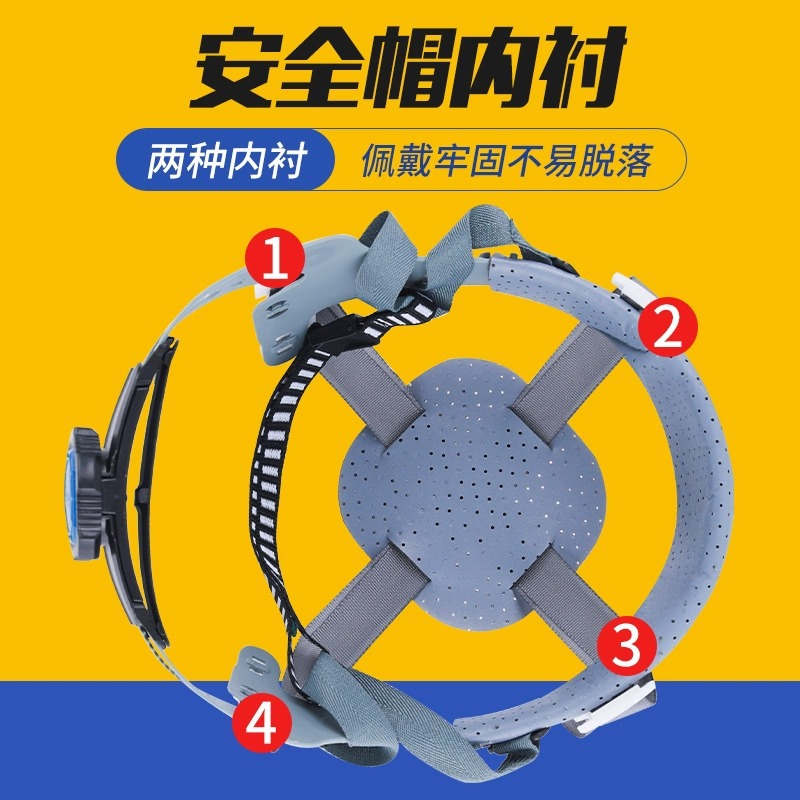 安全帽内衬

两种内衬 佩戴牢固不易脱落

1
2
3
4