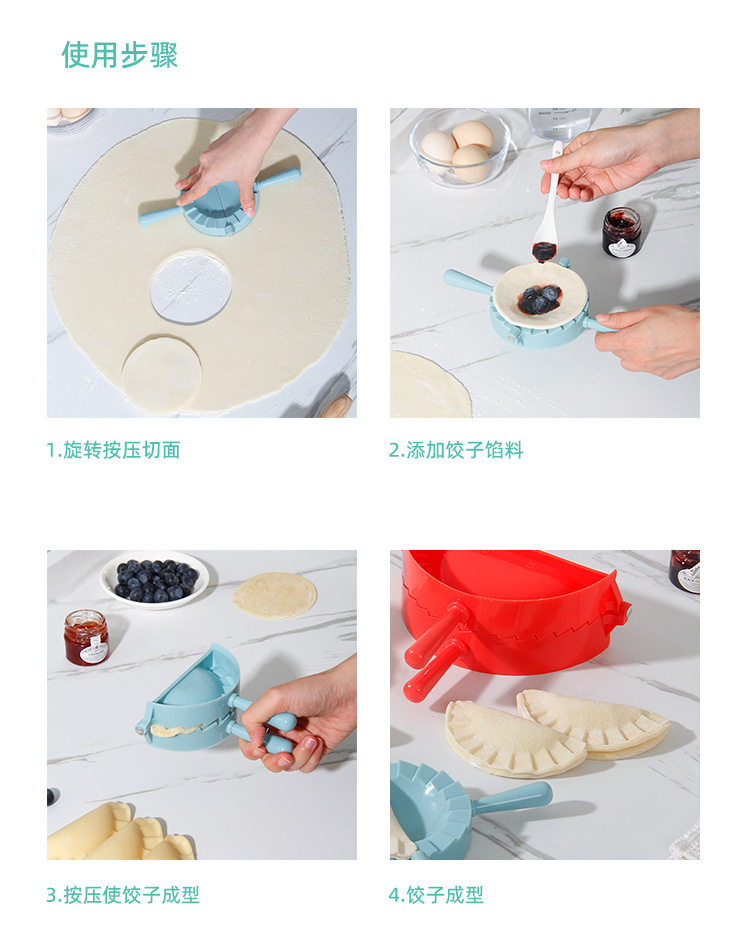 使用步骤

1.旋转按压切面

2.添加饺子馅料

3.按压使饺子成型

4.饺子成型