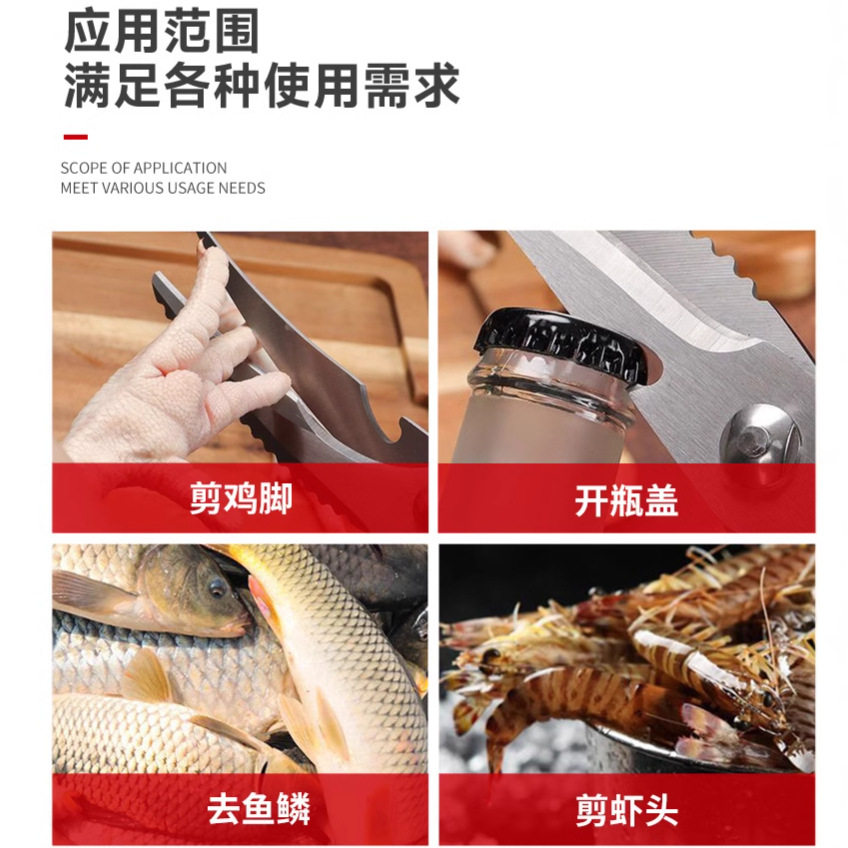 应用范围
满足各种使用需求

SCOPE OF APPLICATION
MEET VARIOUS USAGE NEEDS

剪鸡脚

开瓶盖

去鱼鳞

剪虾头