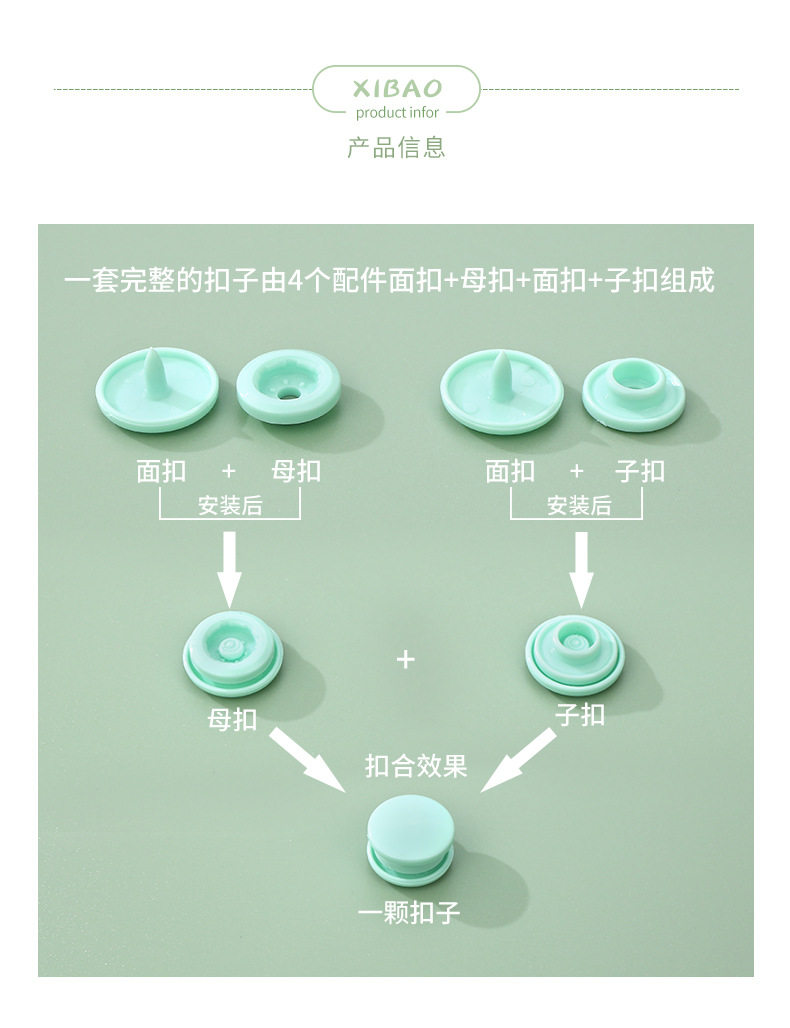 XIBAO
product infor
产品信息

一套完整的扣子由4个配件面扣+母扣+面扣+子扣组成

面扣 + 母扣
安装后

面扣 + 子扣
安装后

母扣
+
子扣

扣合效果

一颗扣子