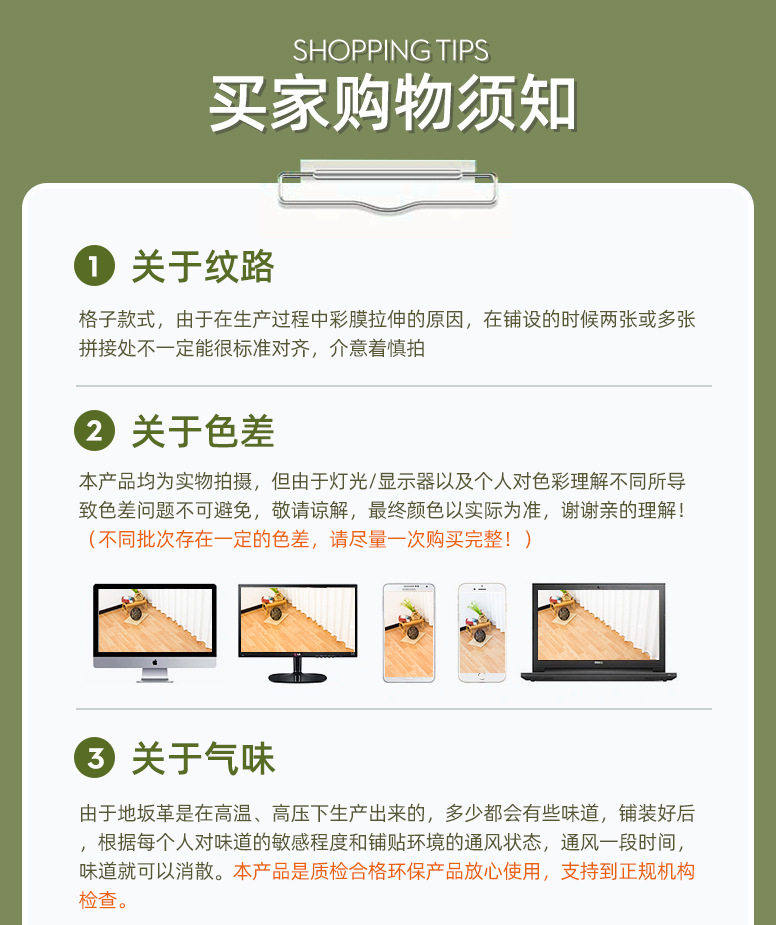 SHOPPING TIPS
买家购物须知

1 关于纹路

格子款式，由于在生产过程中彩膜拉伸的原因，在铺设的时候两张或多张拼接处不一定能很标准对齐，介意着慎拍

2 关于色差

本产品均为实物拍摄，但由于灯光/显示器以及个人对色彩理解不同所导致色差问题不可避免，敬请谅解，最终颜色以实际为准，谢谢亲的理解！（不同批次存在一定的色差，请尽量一次购买完整！）

3 关于气味

由于地坂革是在高温、高压下生产出来的，多少都会有些味道，铺装好后，根据每个人对味道的敏感程度和铺贴环境的通风状态，通风一段时间，味道就可以消散。本产品是质检合格环保产品放心使用，支持到正规机构检查。