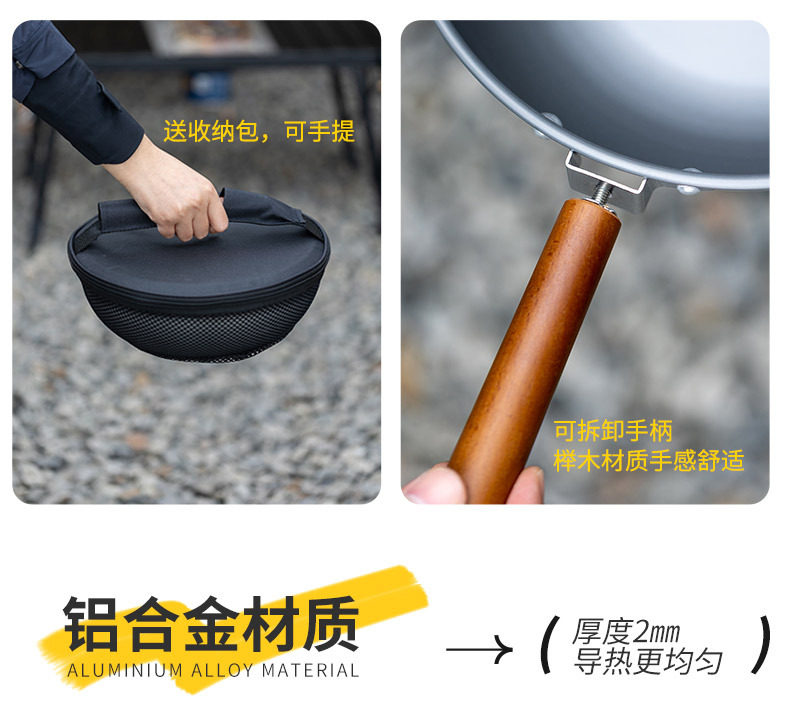 送收纳包，可手提

可拆卸手柄
榉木材质手感舒适

铝合金材质
ALUMINIUM ALLOY MATERIAL

→ ( 厚度2㎜
导热更均匀 )