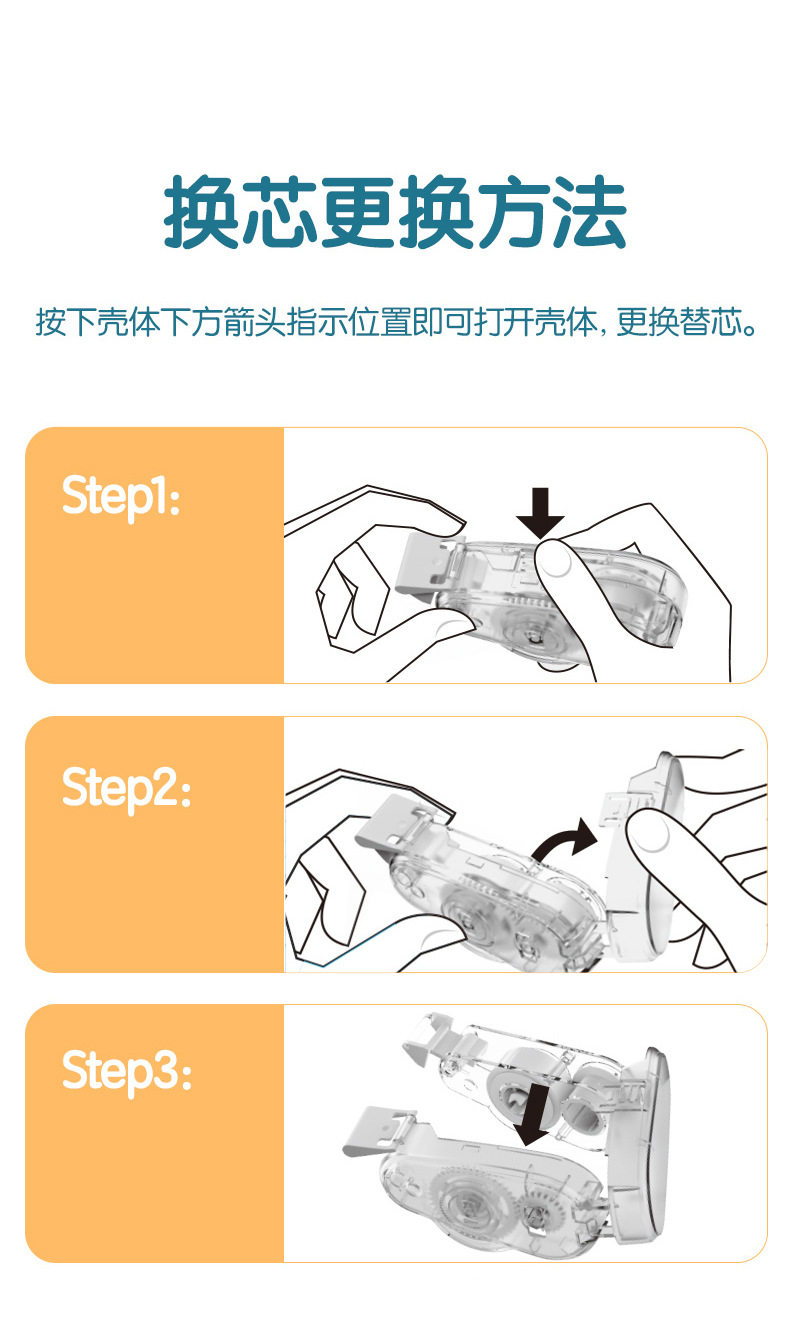 换芯更换方法

按下壳体下方箭头指示位置即可打开壳体，更换替芯。

Step1:

Step2:

Step3: