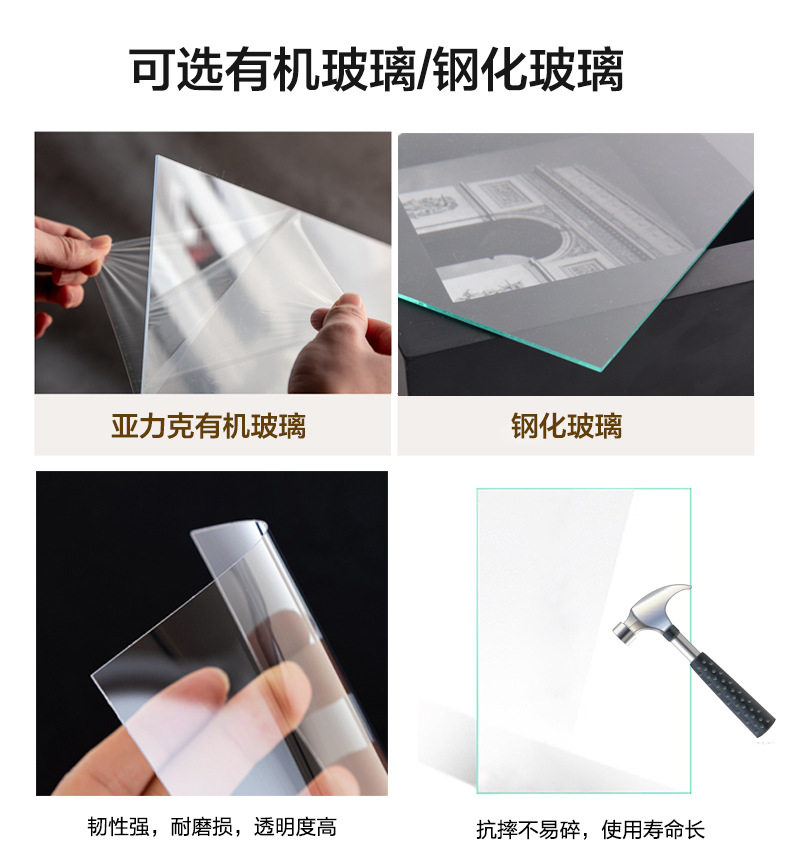 可选有机玻璃/钢化玻璃

亚力克有机玻璃

钢化玻璃

韧性强，耐磨损，透明度高

抗摔不易碎，使用寿命长