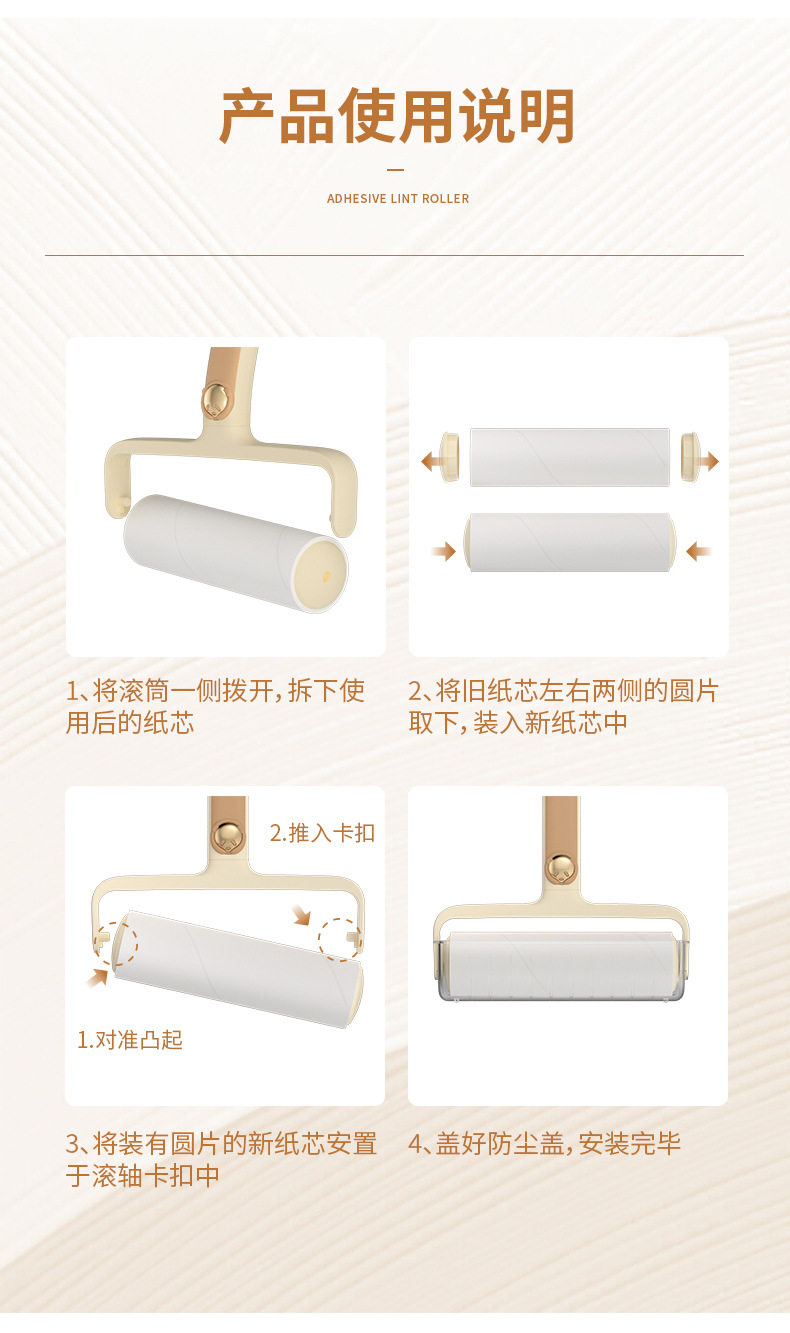 产品使用说明

ADHESIVE LINT ROLLER

1、将滚筒一侧拨开，拆下使用后的纸芯

2、将旧纸芯左右两侧的圆片取下，装入新纸芯中

2.推入卡扣

1.对准凸起

3、将装有圆片的新纸芯安置于滚轴卡扣中

4、盖好防尘盖，安装完毕