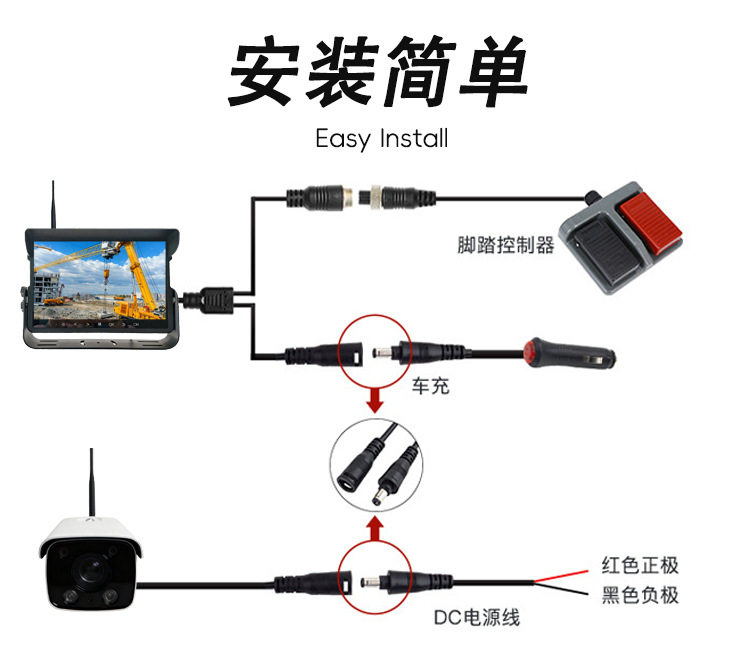 安装简单
Easy Install

脚踏控制器

车充

红色正极
黑色负极

DC电源线