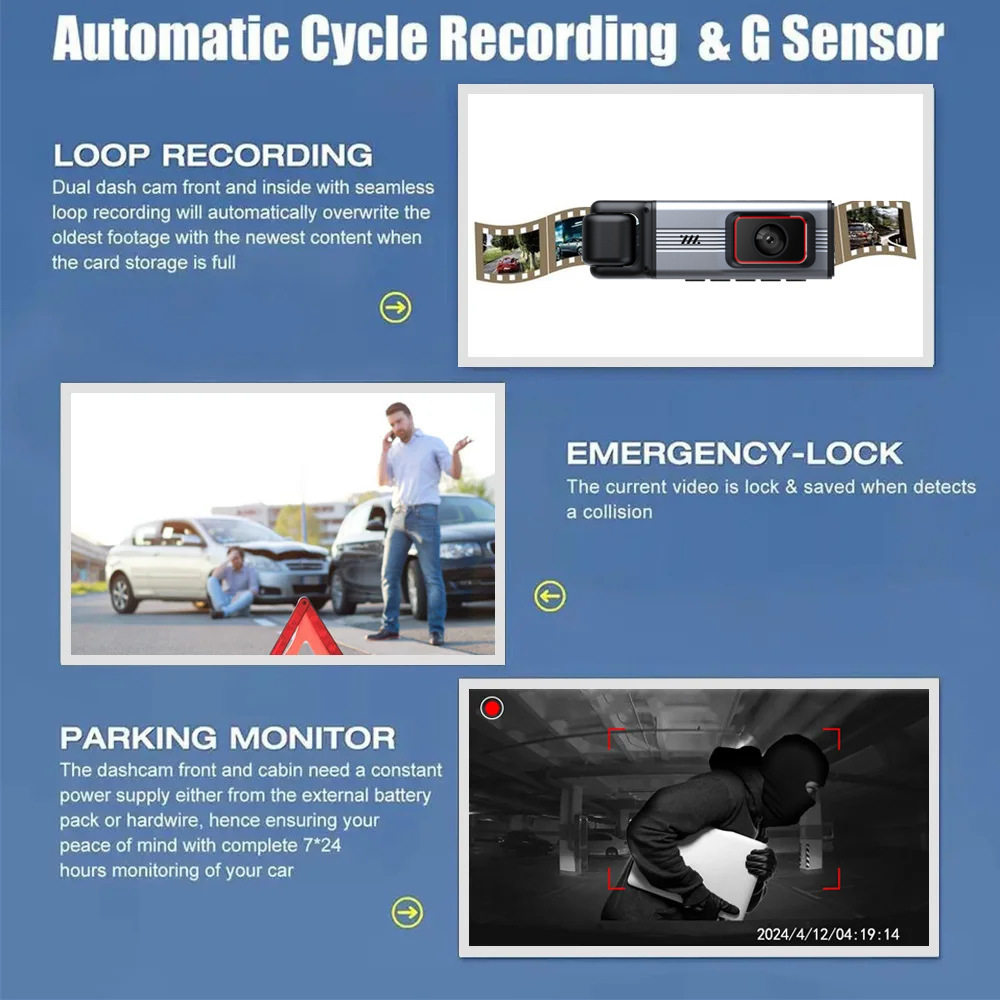 Automatic Cycle Recording & G Sensor

LOOP RECORDING
Dual dash cam front and inside with seamless loop recording will automatically overwrite the oldest footage with the newest content when the card storage is full

EMERGENCY-LOCK
The current video is lock & saved when detects a collision

PARKING MONITOR
The dashcam front and cabin need a constant power supply either from the external battery pack or hardwire, hence ensuring your peace of mind with complete 7*24 hours monitoring of your car

2024/4/12/04:19:14