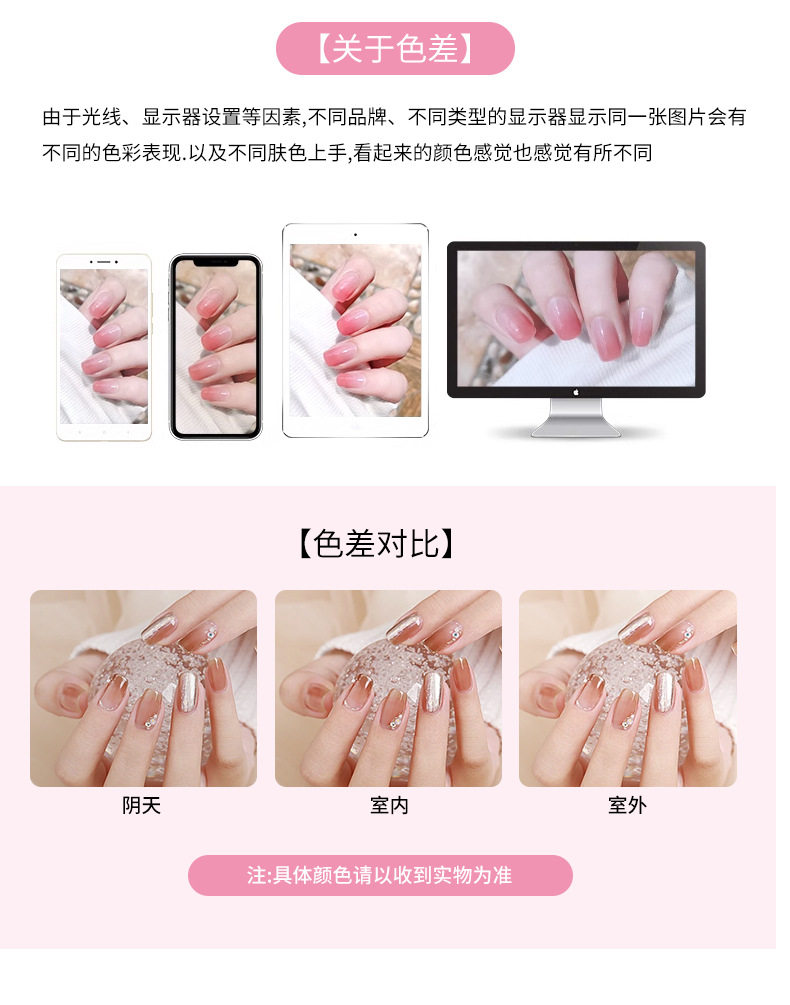 【关于色差】

由于光线、显示器设置等因素,不同品牌、不同类型的显示器显示同一张图片会有不同的色彩表现.以及不同肤色上手,看起来的颜色感觉也感觉有所不同

【色差对比】

阴天

室内

室外

注:具体颜色请以收到实物为准