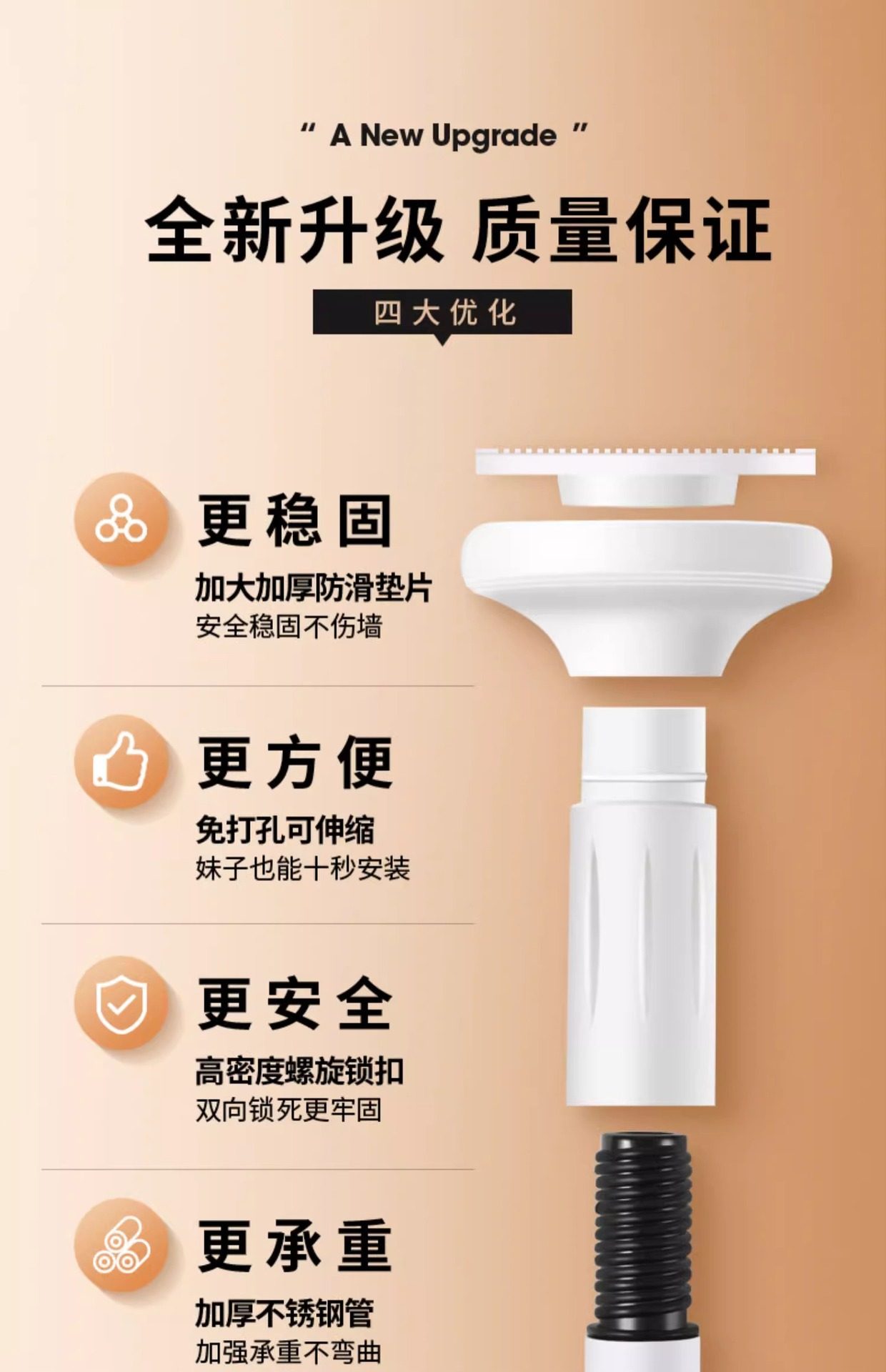 “ A New Upgrade ”

全新升级 质量保证

四大优化

更稳固

加大加厚防滑垫片
安全稳固不伤墙

更方便

免打孔可伸缩
妹子也能十秒安装

更安全

高密度螺旋锁扣
双向锁死更牢固

更承重

加厚不锈钢管
加强承重不弯曲