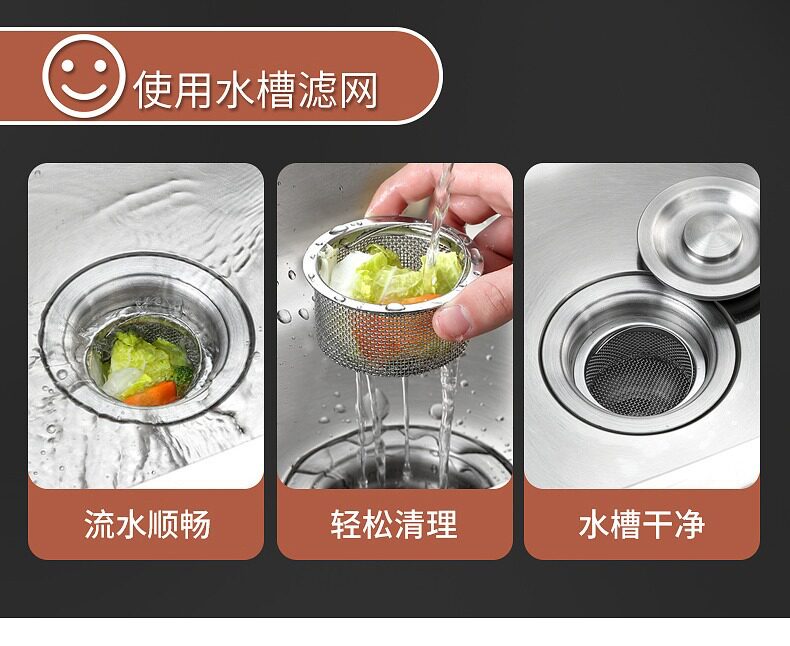 使用水槽滤网

流水顺畅

轻松清理

水槽干净