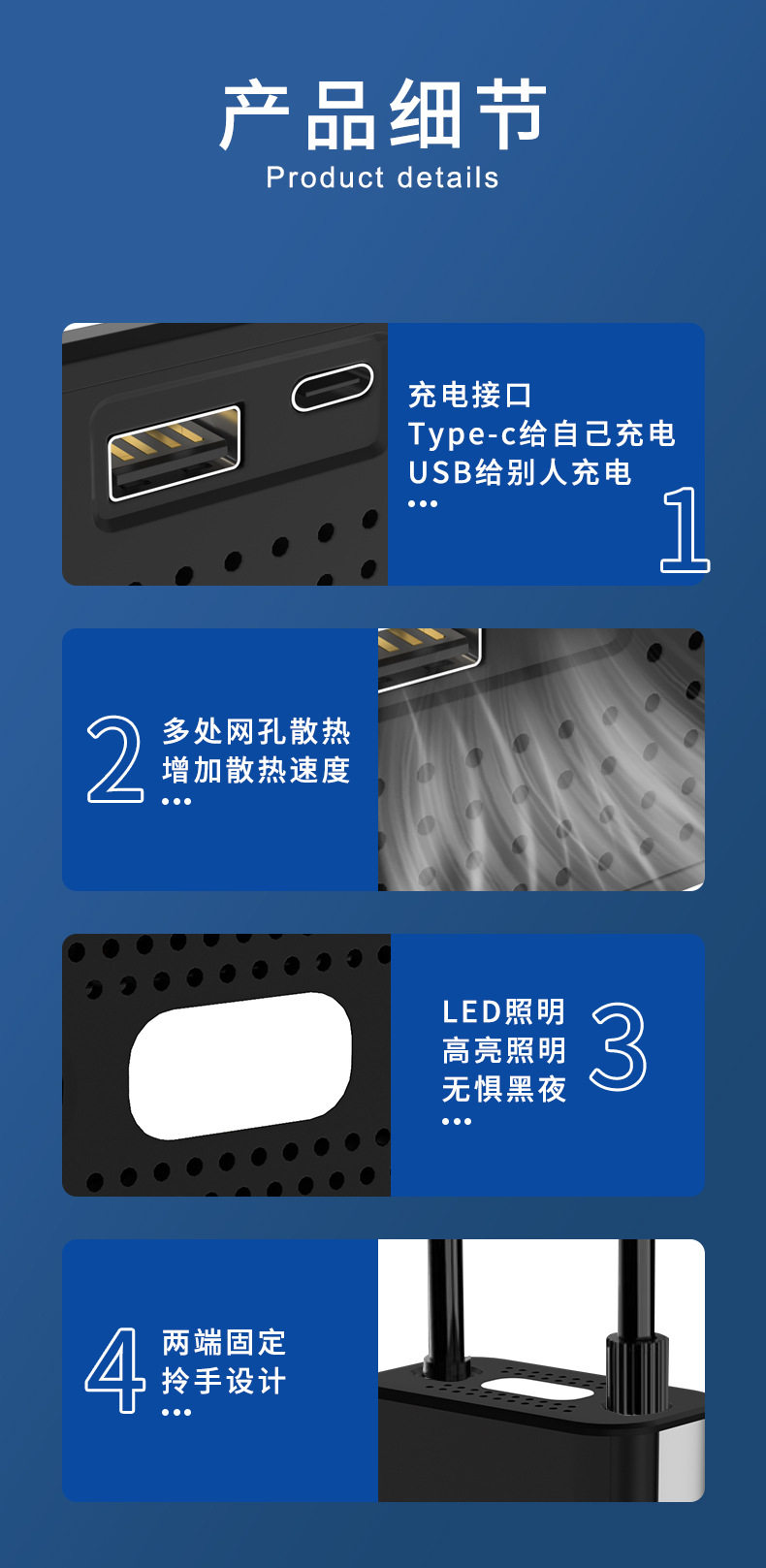 产品细节
Product details

充电接口
Type-c给自己充电
USB给别人充电
...
1

2
多处网孔散热
增加散热速度
...

LED照明
高亮照明
无惧黑夜
...
3

4
两端固定
拎手设计
...