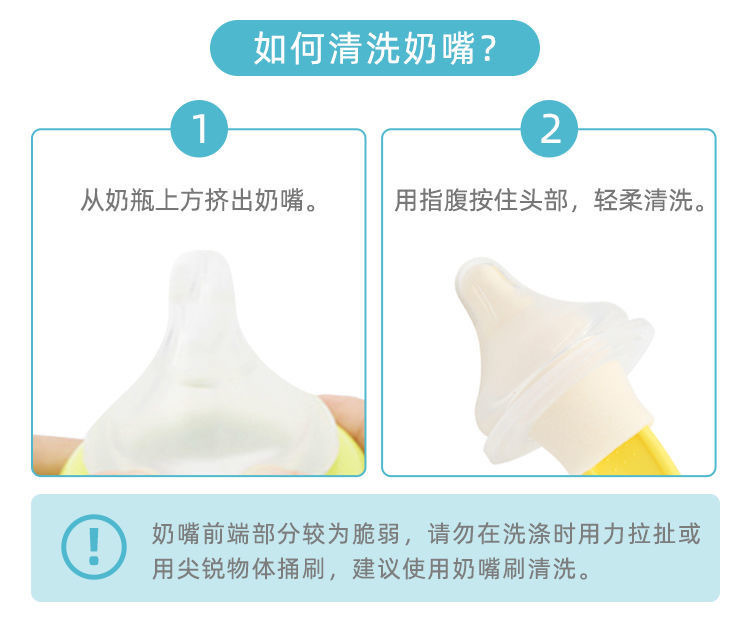 如何清洗奶嘴?

1

从奶瓶上方挤出奶嘴。

2

用指腹按住头部，轻柔清洗。

!

奶嘴前端部分较为脆弱，请勿在洗涤时用力拉扯或用尖锐物体捅刷，建议使用奶嘴刷清洗。