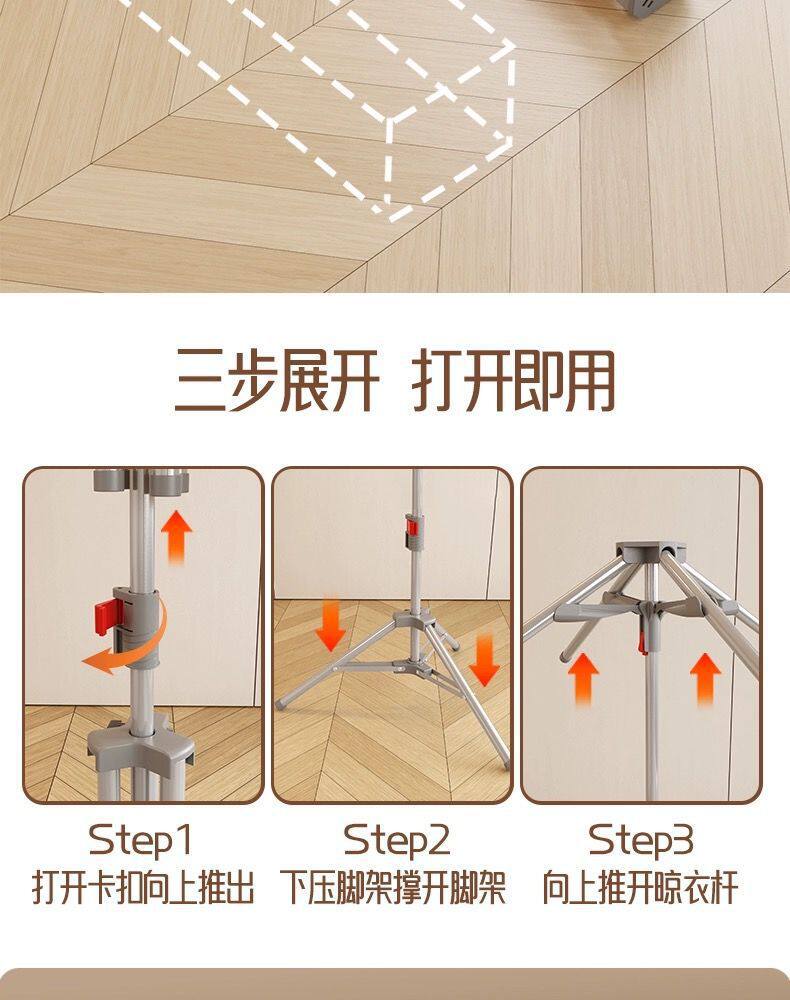 三步展开 打开即用

Step1
打开卡扣向上推出

Step2
下压脚架撑开脚架

Step3
向上推开晾衣杆