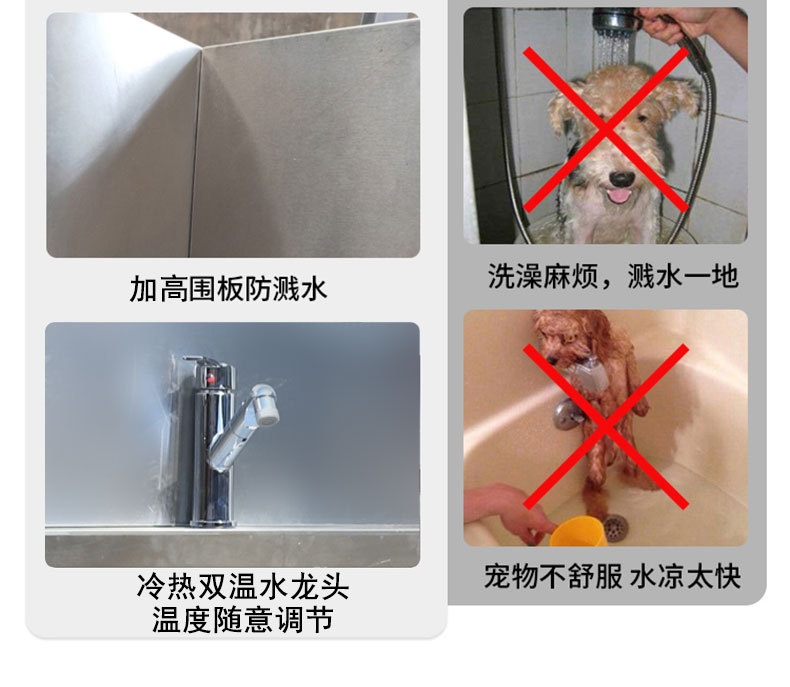 加高围板防溅水

冷热双温水龙头
温度随意调节

洗澡麻烦，溅水一地

宠物不舒服 水凉太快