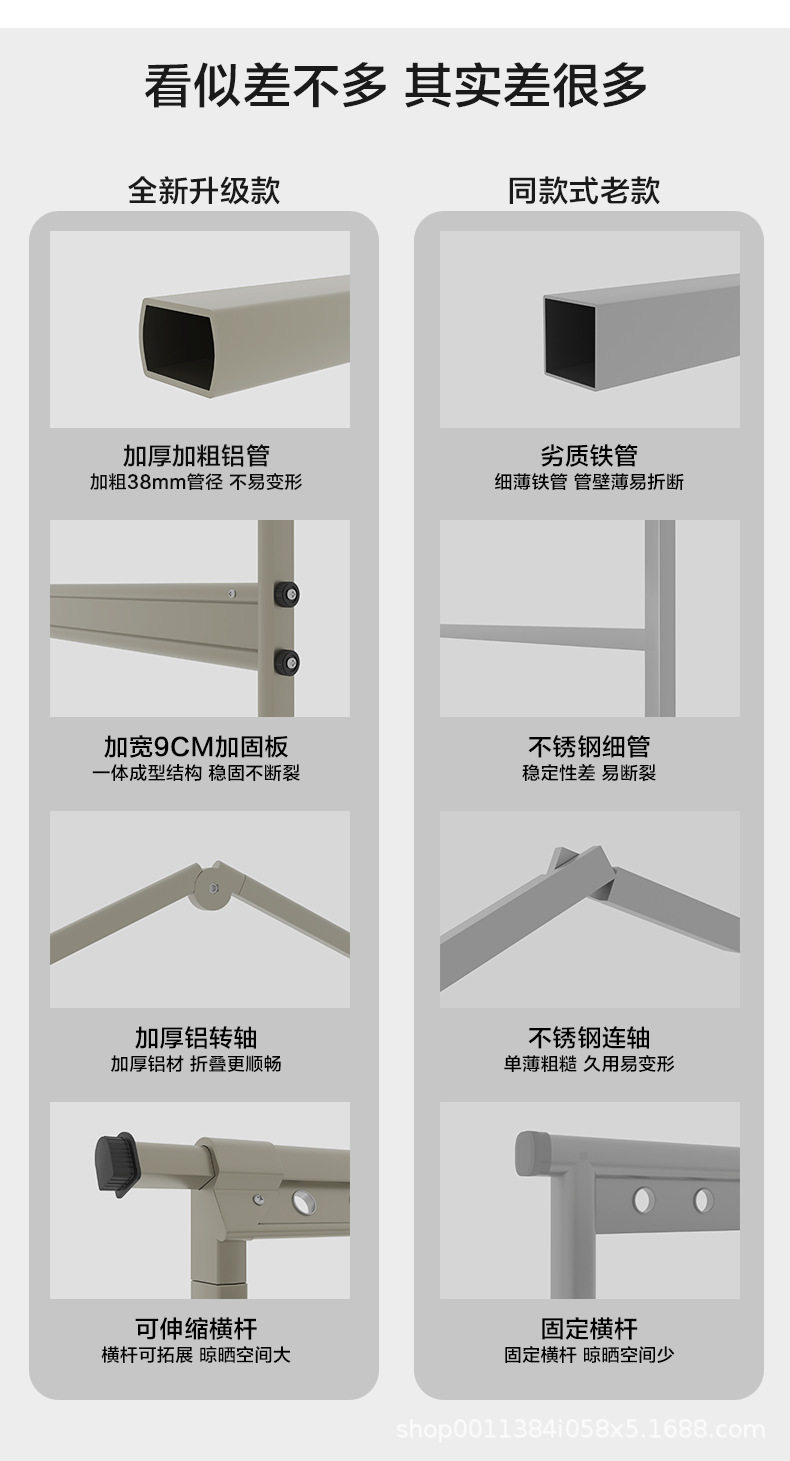 看似差不多 其实差很多

全新升级款

加厚加粗铝管
加粗38mm管径 不易变形

加宽9CM加固板
一体成型结构 稳固不断裂

加厚铝转轴
加厚铝材 折叠更顺畅

可伸缩横杆
横杆可拓展 晾晒空间大

同款式老款

劣质铁管
细薄铁管 管壁薄易折断

不锈钢细管
稳定性差 易断裂

不锈钢连轴
单薄粗糙 久用易变形

固定横杆
固定横杆 晾晒空间少

shop0011384i058x5.1688.com