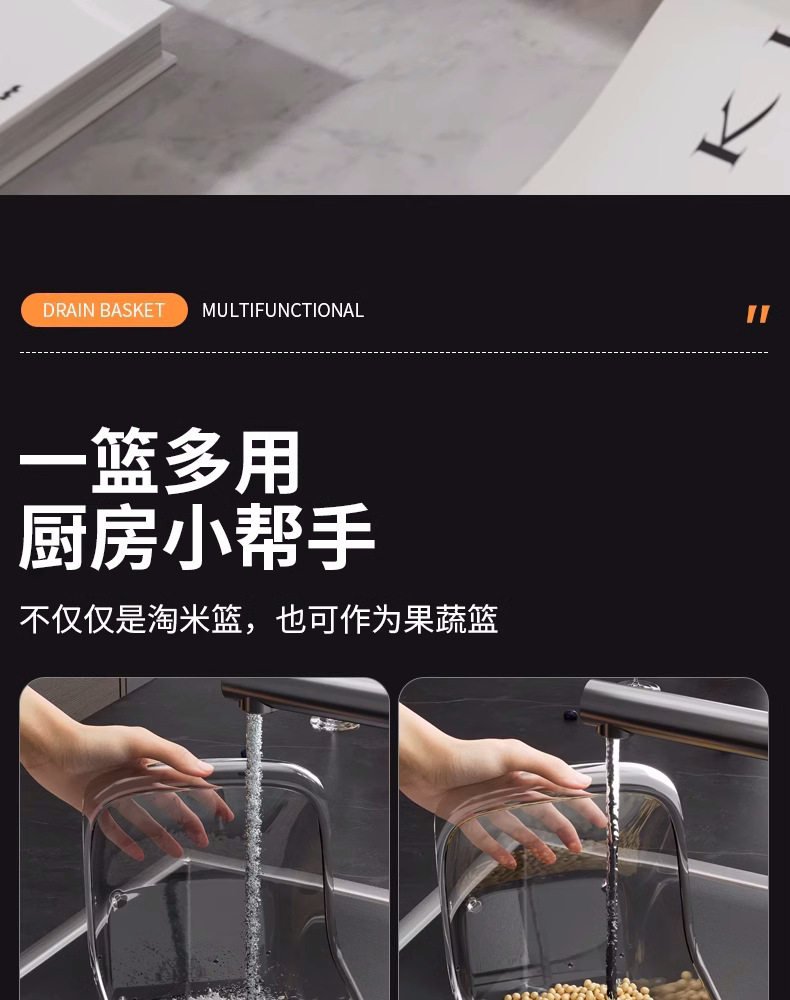 DRAIN BASKET MULTIFUNCTIONAL

一篮多用
厨房小帮手

不仅仅是淘米篮，也可作为果蔬篮