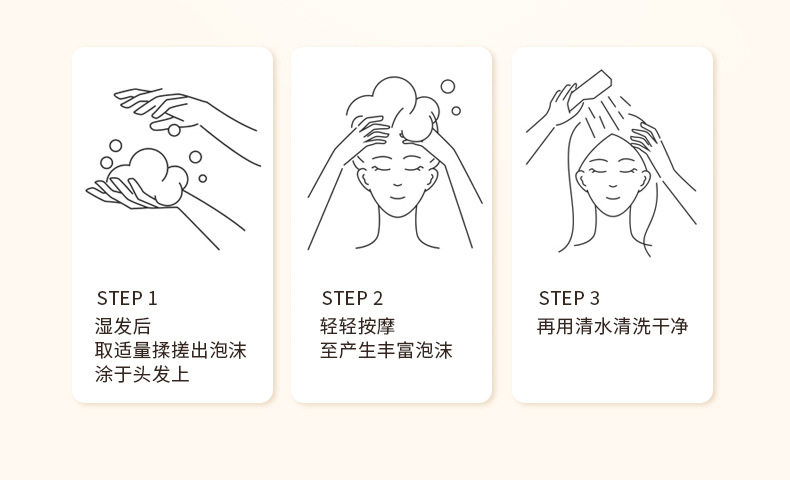 STEP 1
湿发后
取适量揉搓出泡沫
涂于头发上

STEP 2
轻轻按摩
至产生丰富泡沫

STEP 3
再用清水清洗干净