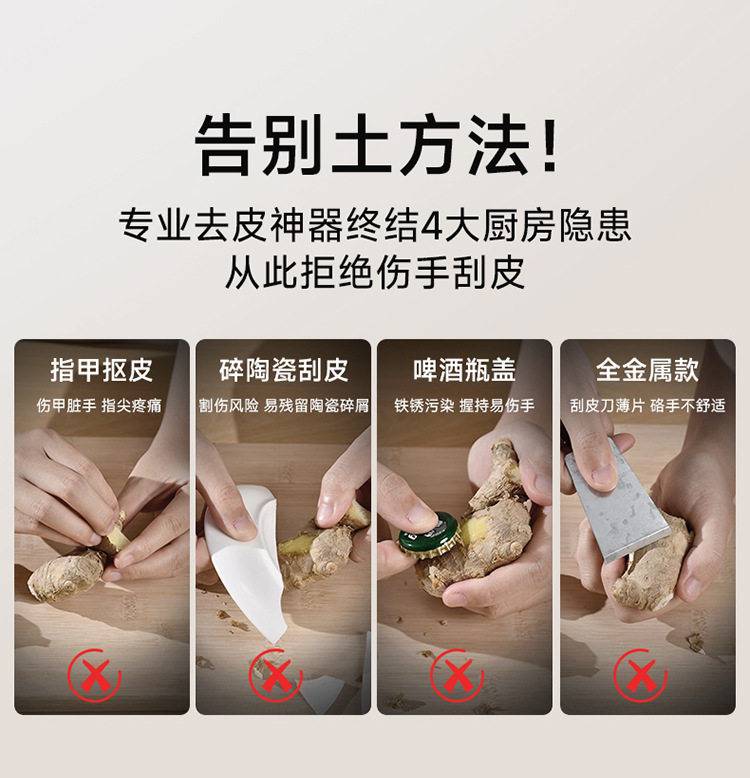 告别土方法！

专业去皮神器终结4大厨房隐患
从此拒绝伤手刮皮

指甲抠皮
伤甲脏手 指尖疼痛

碎陶瓷刮皮
割伤风险 易残留陶瓷碎屑

啤酒瓶盖
铁锈污染 握持易伤手

全金属款
刮皮刀薄片 硌手不舒适