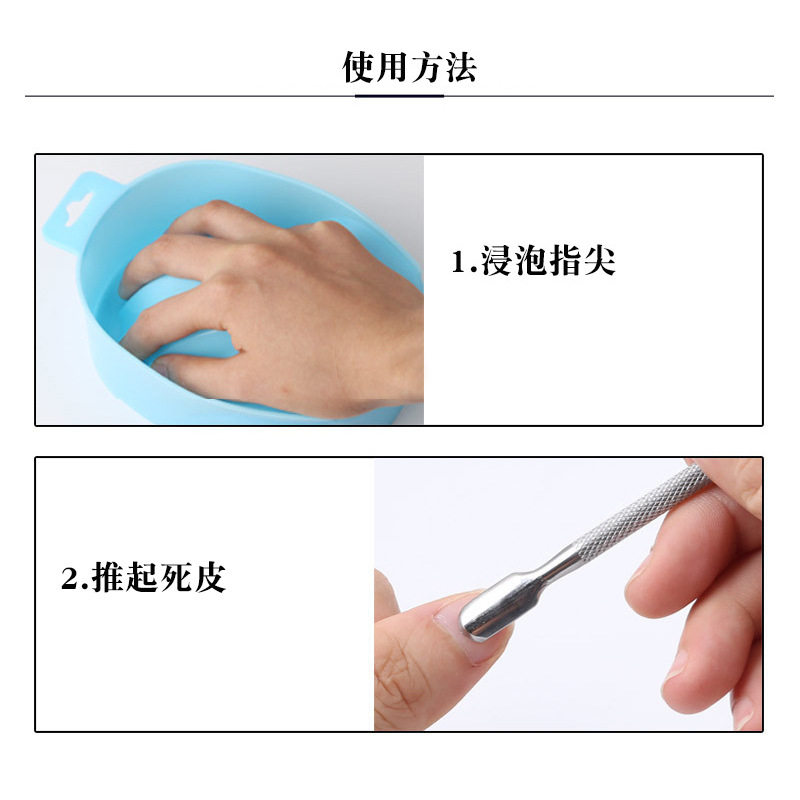 使用方法

1.浸泡指尖

2.推起死皮