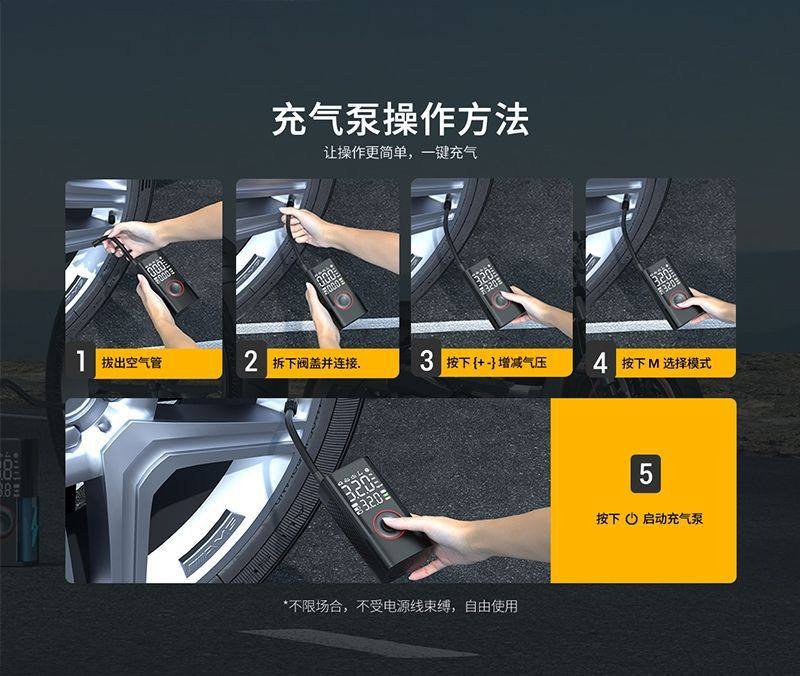 充气泵操作方法

让操作更简单，一键充气

1 拔出空气管

2 拆下阀盖并连接.

3 按下 {+ -} 增减气压

4 按下 M 选择模式

5

按下 ⏻ 启动充气泵

*不限场合，不受电源线束缚，自由使用