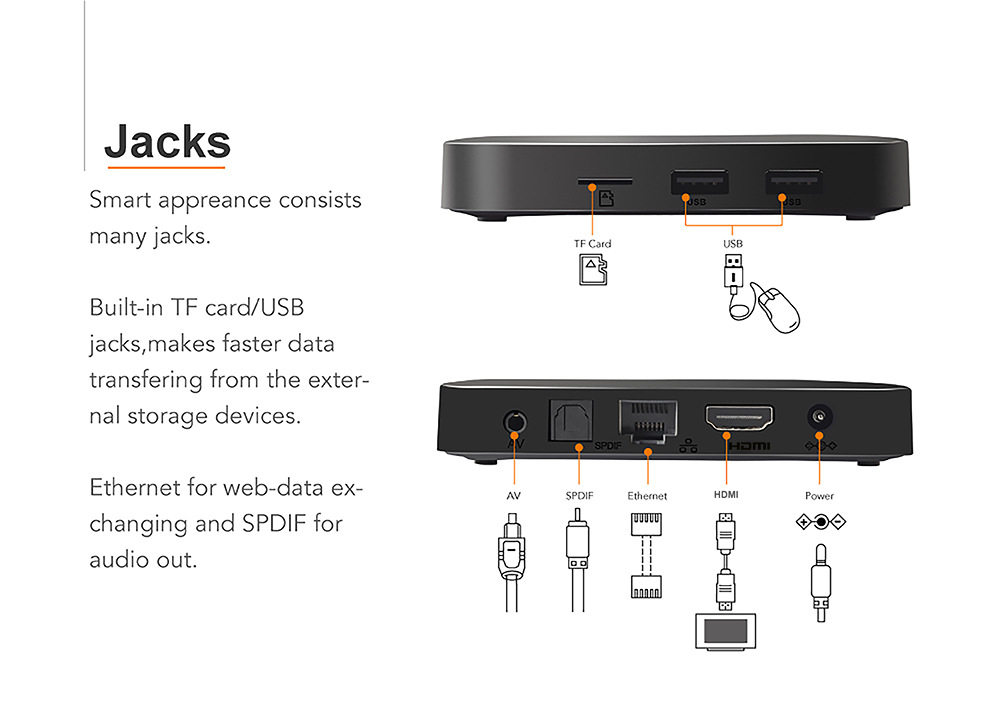 Jacks

Smart appreance consists many jacks.

Built-in TF card/USB jacks,makes faster data transfering from the external storage devices.

Ethernet for web-data exchanging and SPDIF for audio out.

USB USB

TF Card

USB

AV SPDIF HDMI

AV SPDIF Ethernet HDMI Power