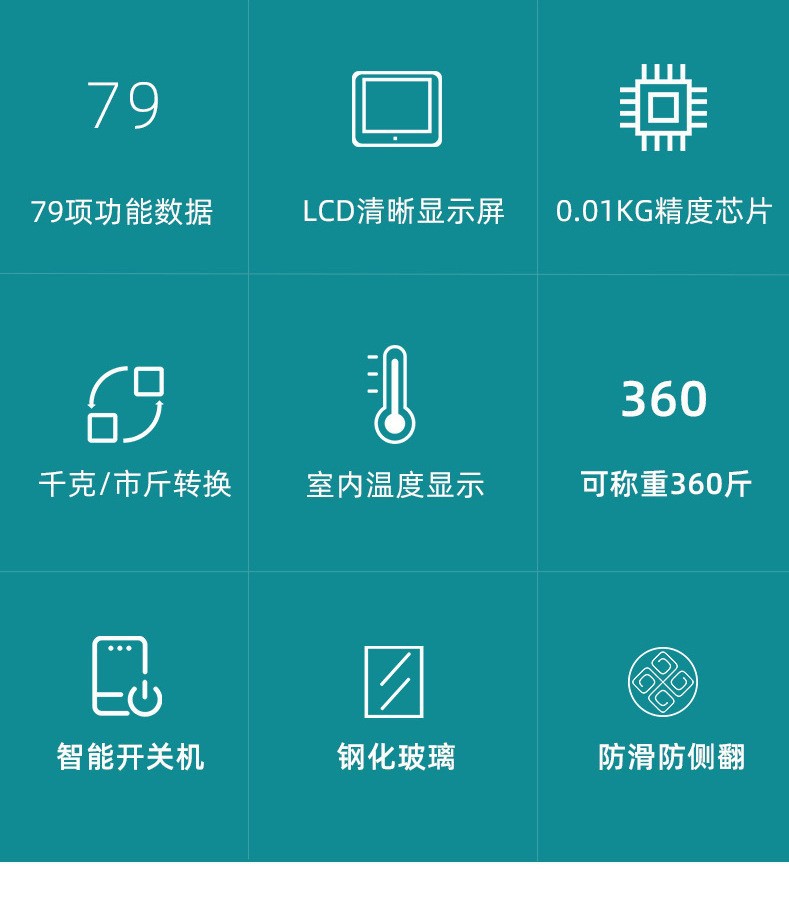 79

79项功能数据

LCD清晰显示屏

0.01KG精度芯片

千克/市斤转换

室内温度显示

360

可称重360斤

智能开关机

钢化玻璃

防滑防侧翻