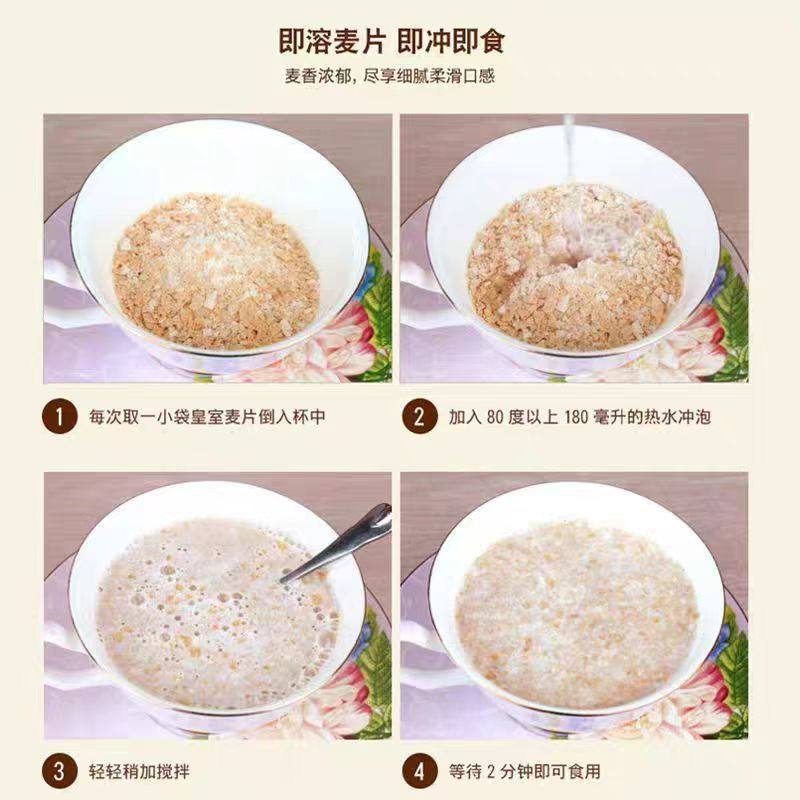 即溶麦片 即冲即食

麦香浓郁，尽享细腻柔滑口感

1 每次取一小袋皇室麦片倒入杯中

2 加入 80 度以上 180 毫升的热水冲泡

3 轻轻稍加搅拌

4 等待 2 分钟即可食用