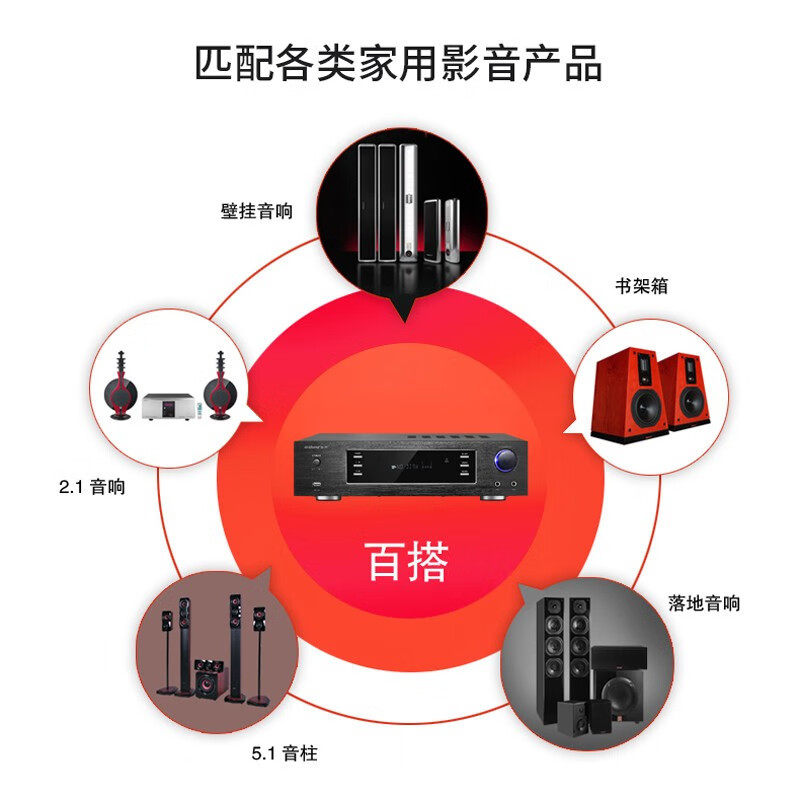 匹配各类家用影音产品

壁挂音响

书架箱

2.1 音响

百搭

落地音响

5.1 音柱