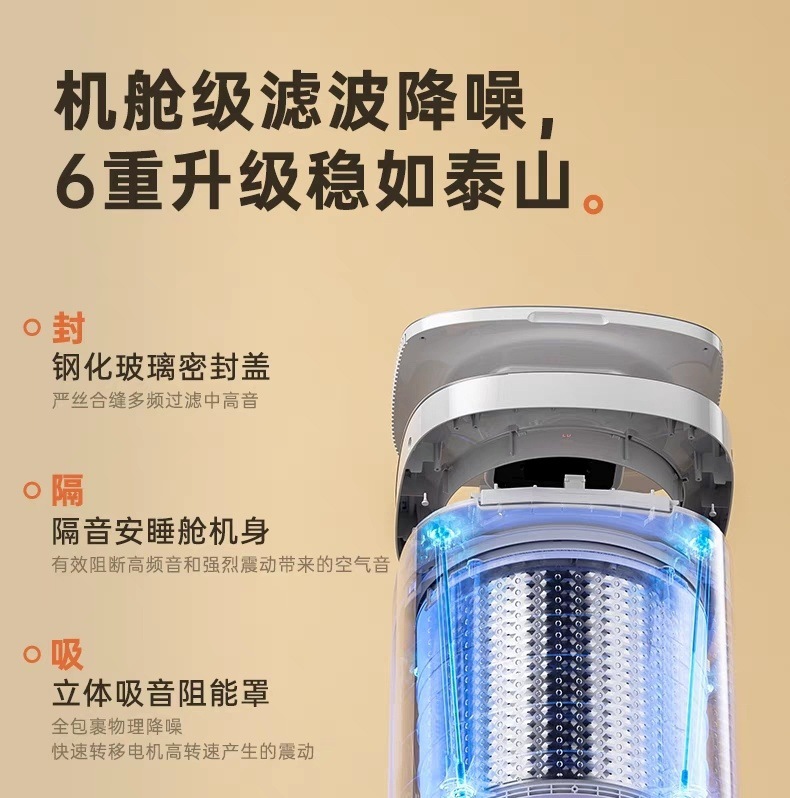 机舱级滤波降噪，
6重升级稳如泰山。

封
钢化玻璃密封盖
严丝合缝多频过滤中高音

隔
隔音安睡舱机身
有效阻断高频音和强烈震动带来的空气音

吸
立体吸音阻能罩
全包裹物理降噪
快速转移电机高转速产生的震动