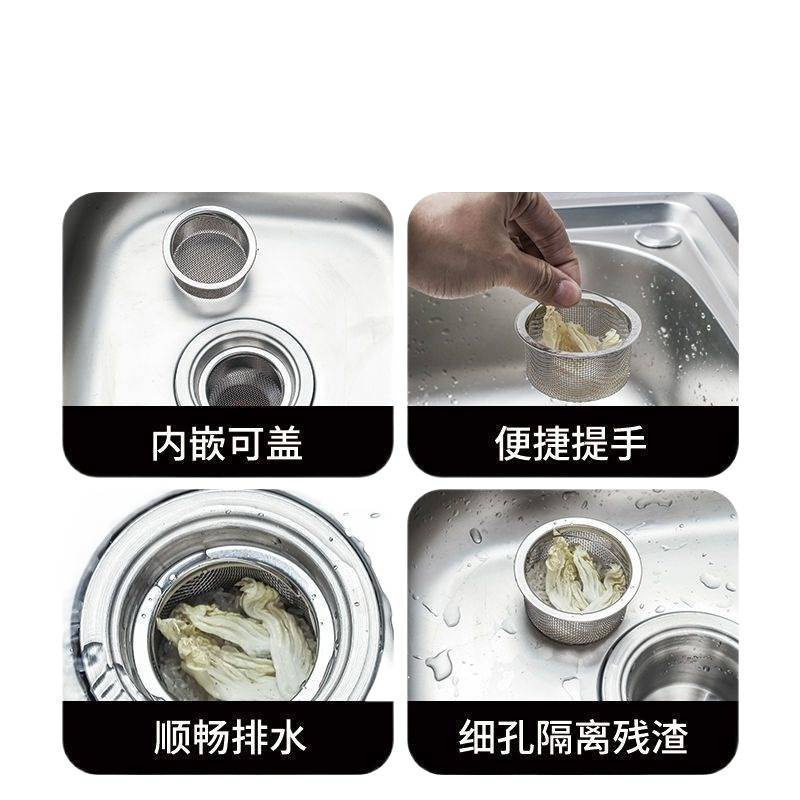 内嵌可盖

便捷提手

顺畅排水

细孔隔离残渣