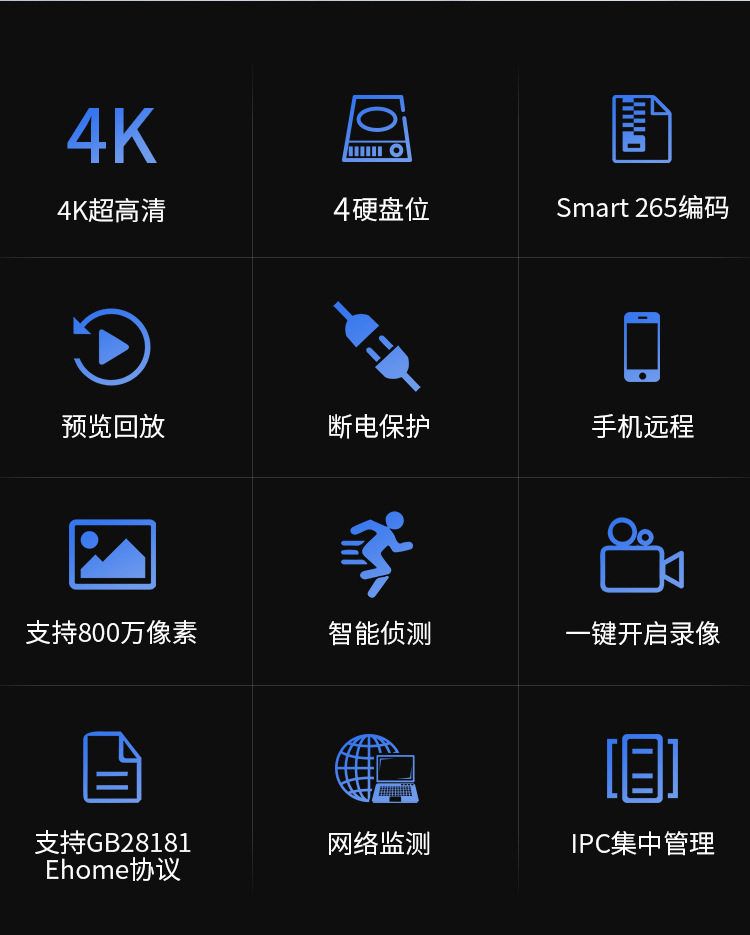 4K
4K超高清

4硬盘位

Smart 265编码

预览回放

断电保护

手机远程

支持800万像素

智能侦测

一键开启录像

支持GB28181
Ehome协议

网络监测

IPC集中管理