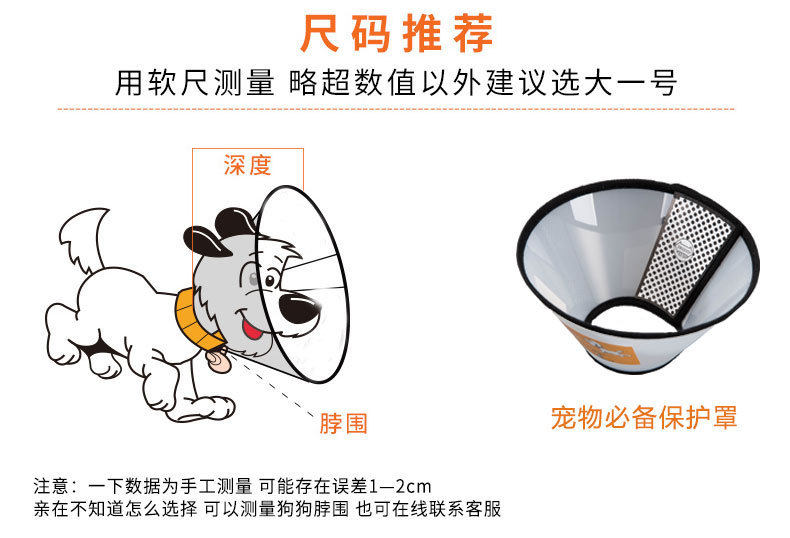 尺码推荐

用软尺测量 略超数值以外建议选大一号

深度

脖围

宠物必备保护罩

注意：一下数据为手工测量 可能存在误差1—2cm
亲在不知道怎么选择 可以测量狗狗脖围 也可在线联系客服