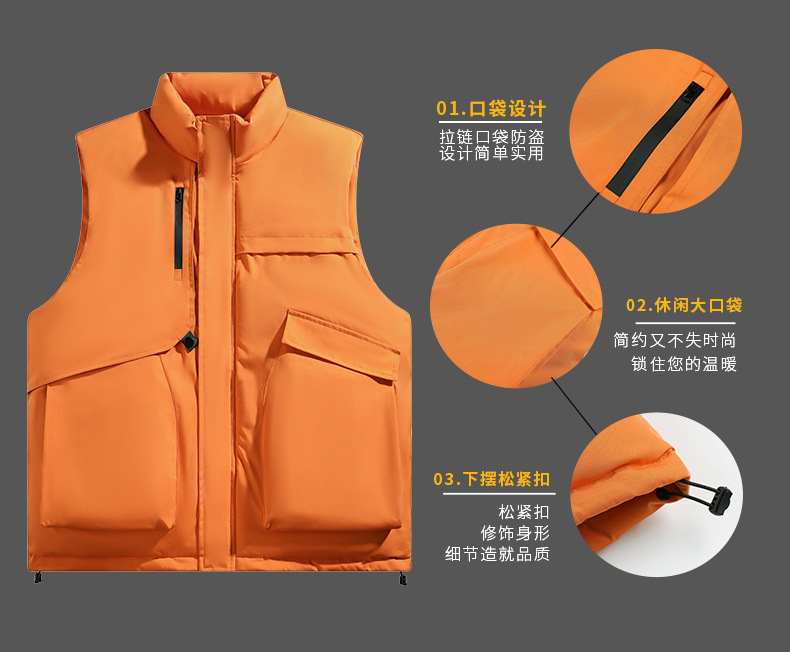 01.口袋设计

拉链口袋防盗
设计简单实用

02.休闲大口袋

简约又不失时尚
锁住您的温暖

03.下摆松紧扣

松紧扣
修饰身形
细节造就品质