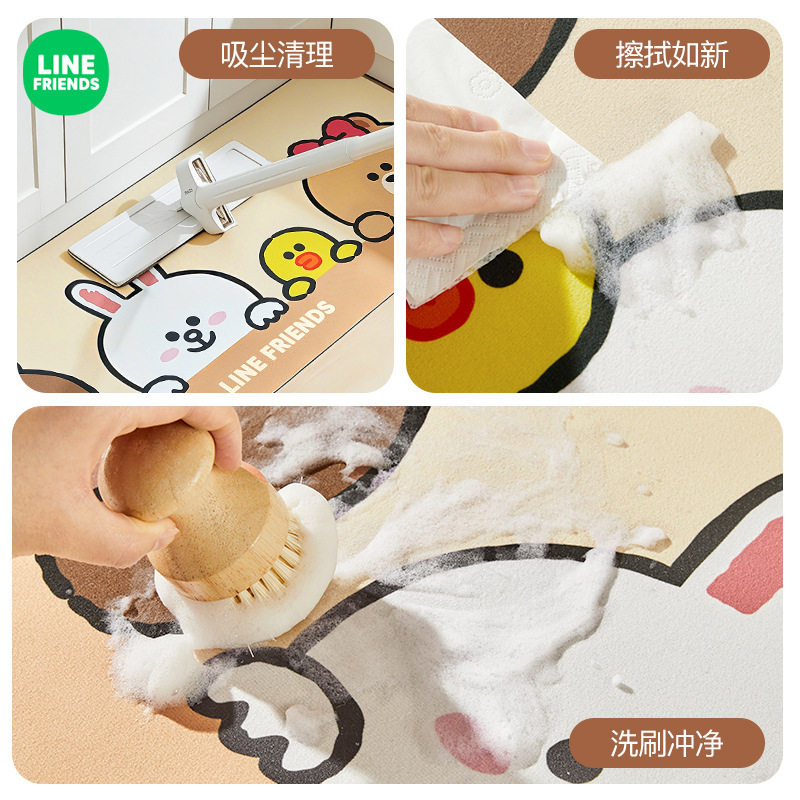 LINE FRIENDS

吸尘清理

LINE FRIENDS

擦拭如新

洗刷冲净