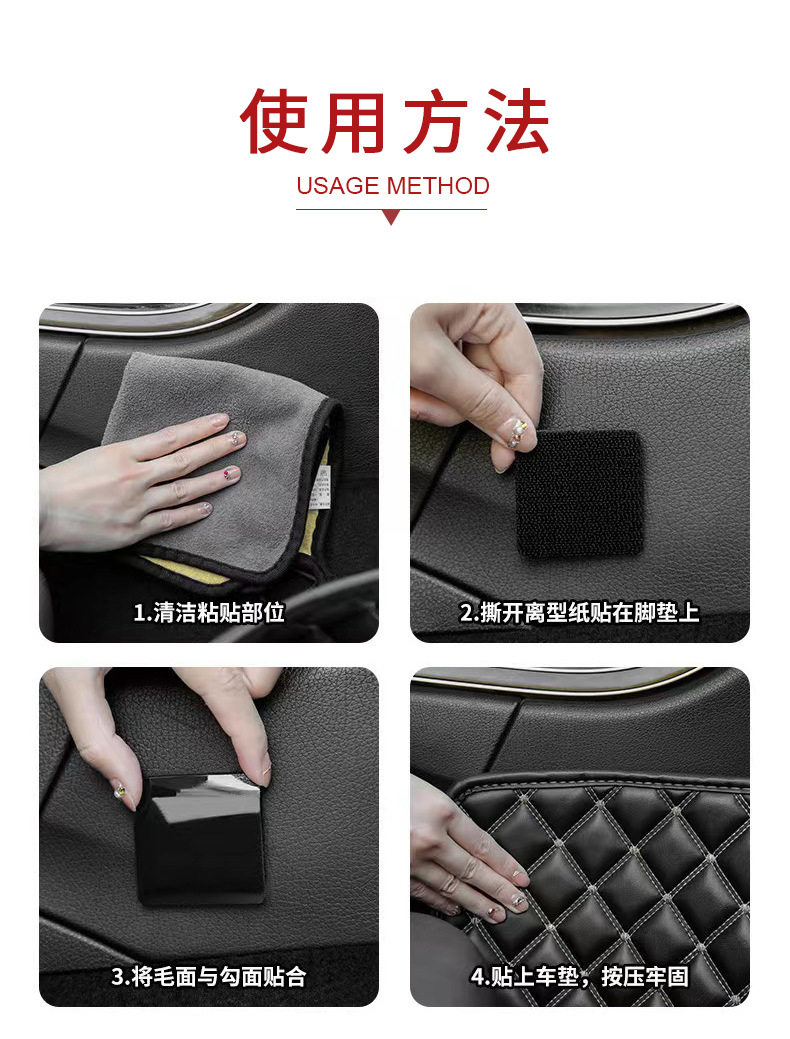 使用方法
USAGE METHOD

1.清洁粘贴部位

2.撕开离型纸贴在脚垫上

3.将毛面与勾面贴合

4.贴上车垫，按压牢固