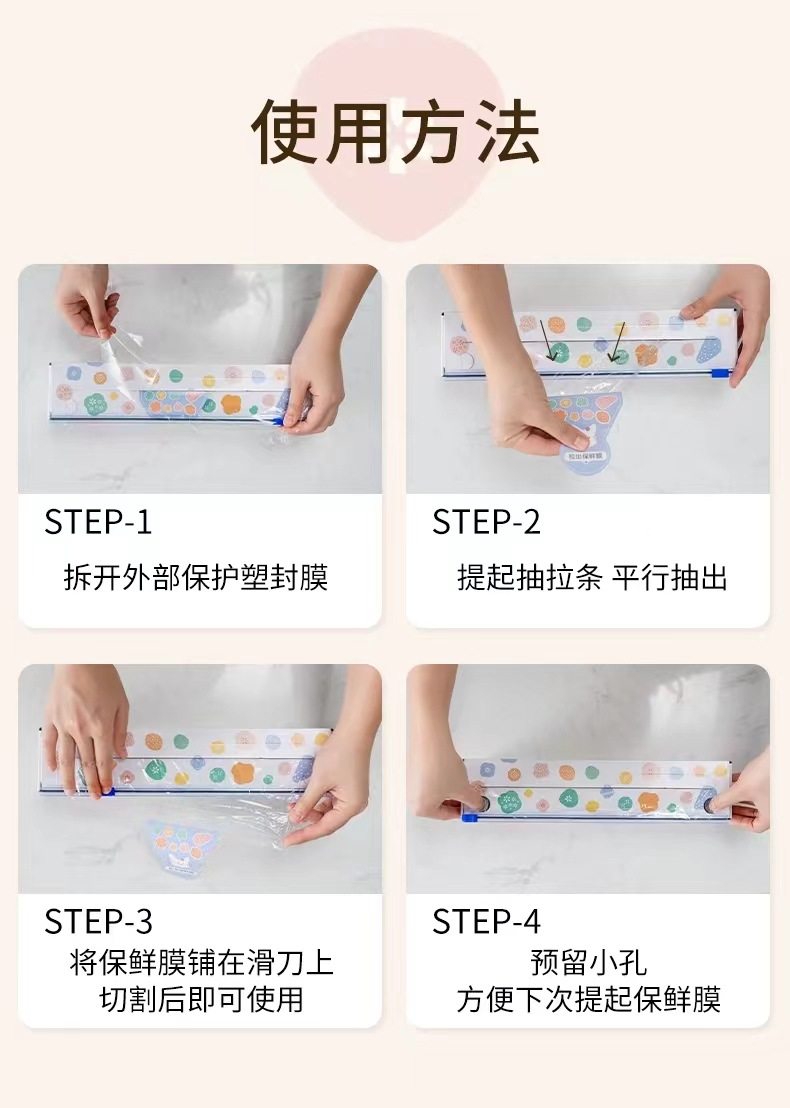 使用方法

STEP-1
拆开外部保护塑封膜

STEP-2
提起抽拉条 平行抽出

STEP-3
将保鲜膜铺在滑刀上
切割后即可使用

STEP-4
预留小孔
方便下次提起保鲜膜