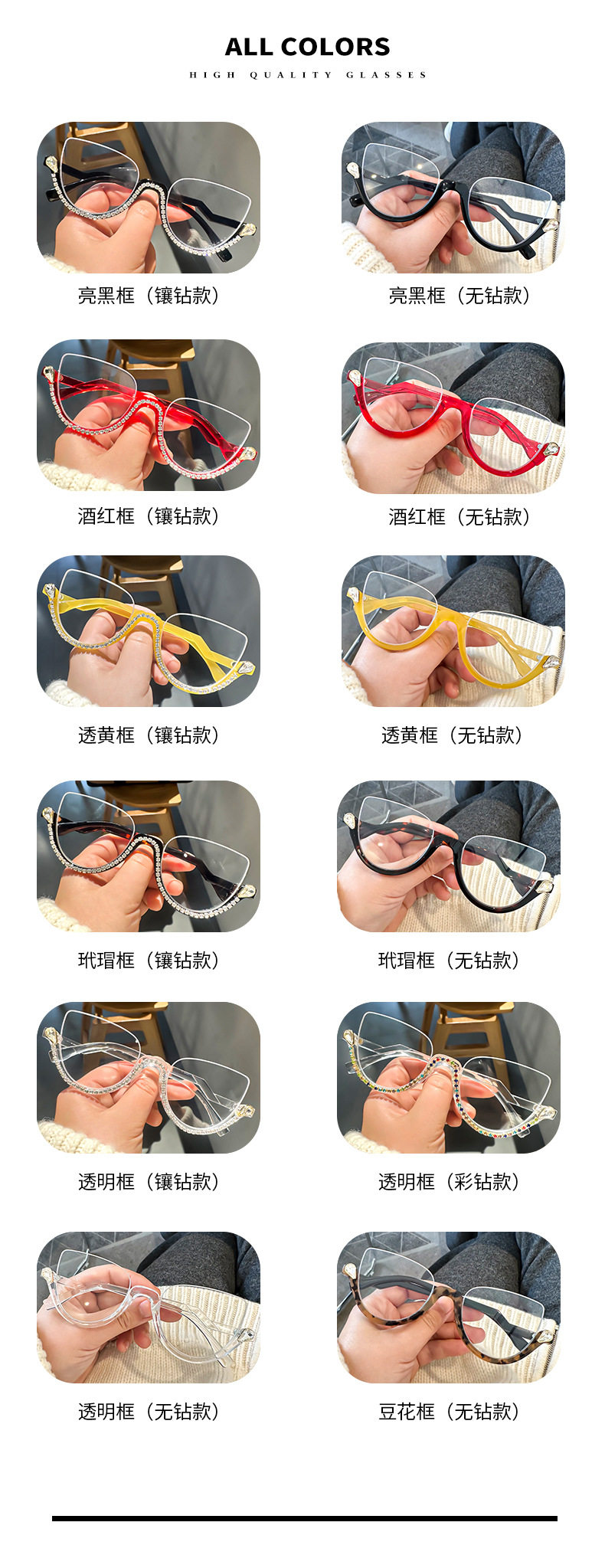 ALL COLORS

HIGH QUALITY GLASSES

亮黑框（镶钻款）

亮黑框（无钻款）

酒红框（镶钻款）

酒红框（无钻款）

透黄框（镶钻款）

透黄框（无钻款）

玳瑁框（镶钻款）

玳瑁框（无钻款）

透明框（镶钻款）

透明框（彩钻款）

透明框（无钻款）

豆花框（无钻款）