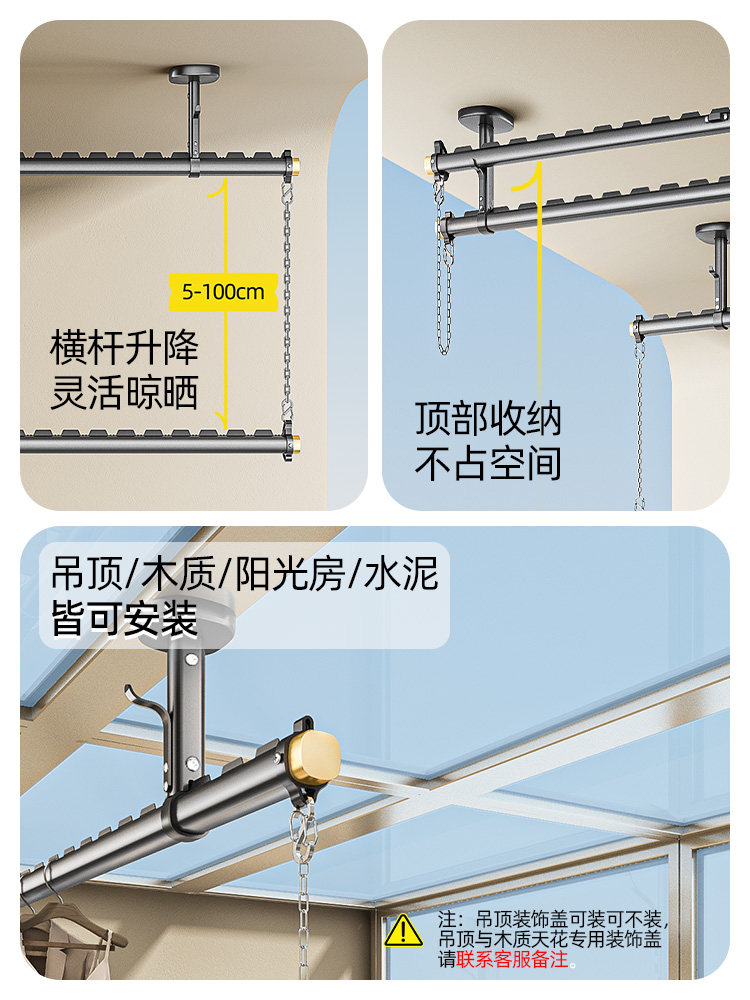 5-100cm

横杆升降
灵活晾晒

顶部收纳
不占空间

吊顶/木质/阳光房/水泥
皆可安装

注：吊顶装饰盖可装可不装，吊顶与木质天花专用装饰盖请联系客服备注。